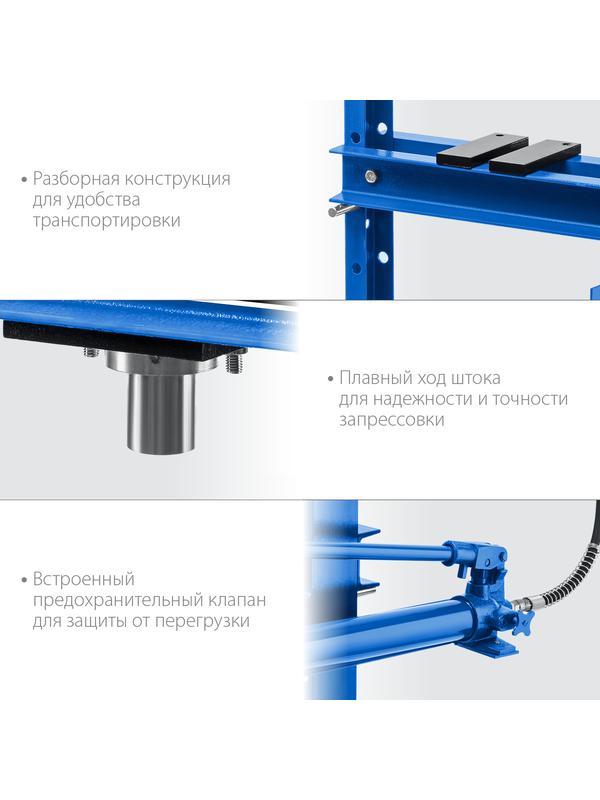 • Разборная конструкция для удобства транспортировки

• Плавный ход штока для надежности и точности запрессовки

• Встроенный предохранительный клапан для защиты от перегрузки