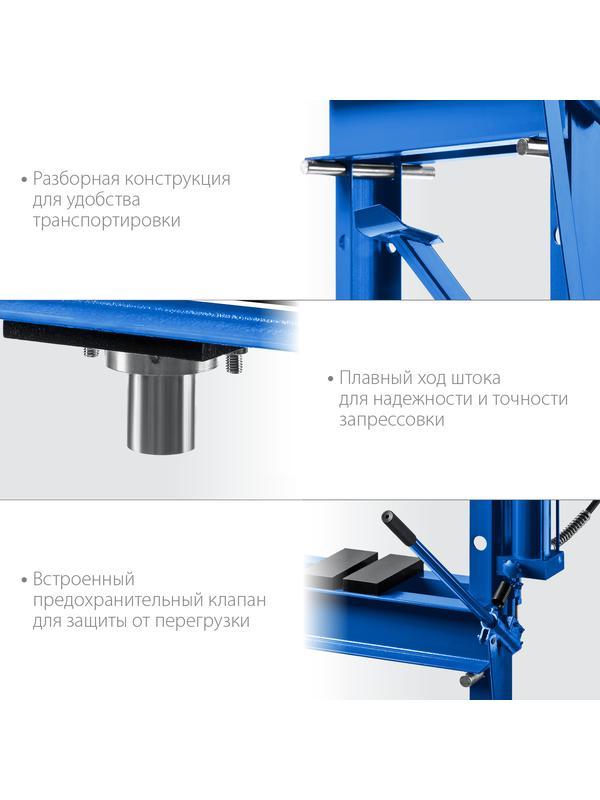 • Разборная конструкция для удобства транспортировки

• Плавный ход штока для надежности и точности запрессовки

• Встроенный предохранительный клапан для защиты от перегрузки