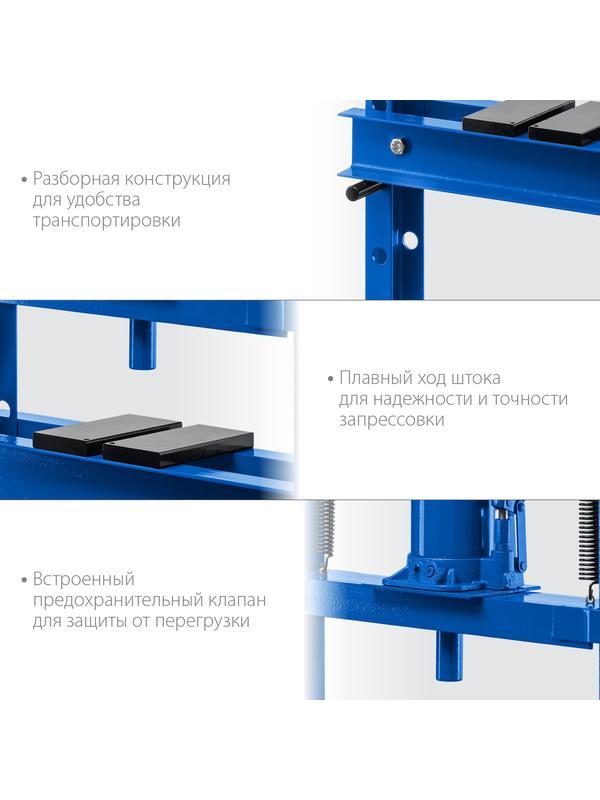 • Разборная конструкция для удобства транспортировки

• Плавный ход штока для надежности и точности запрессовки

• Встроенный предохранительный клапан для защиты от перегрузки