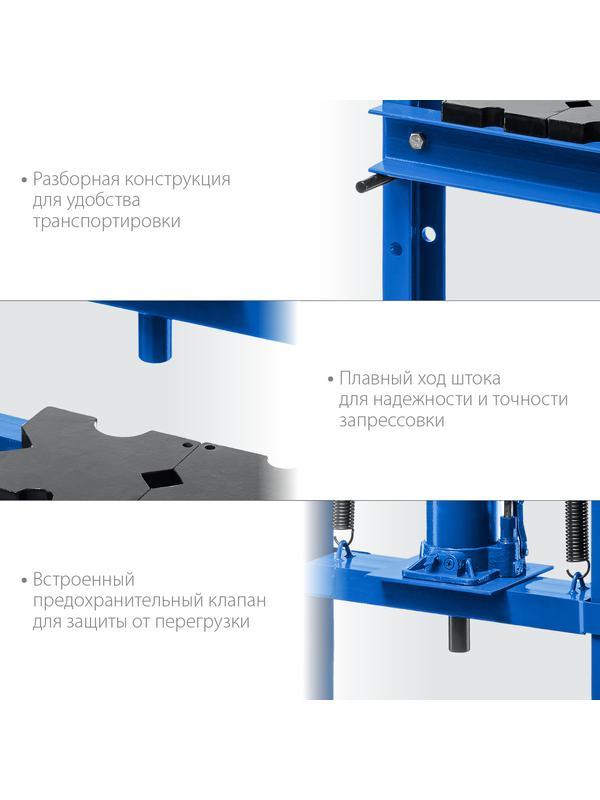 • Разборная конструкция для удобства транспортировки

• Плавный ход штока для надежности и точности запрессовки

• Встроенный предохранительный клапан для защиты от перегрузки