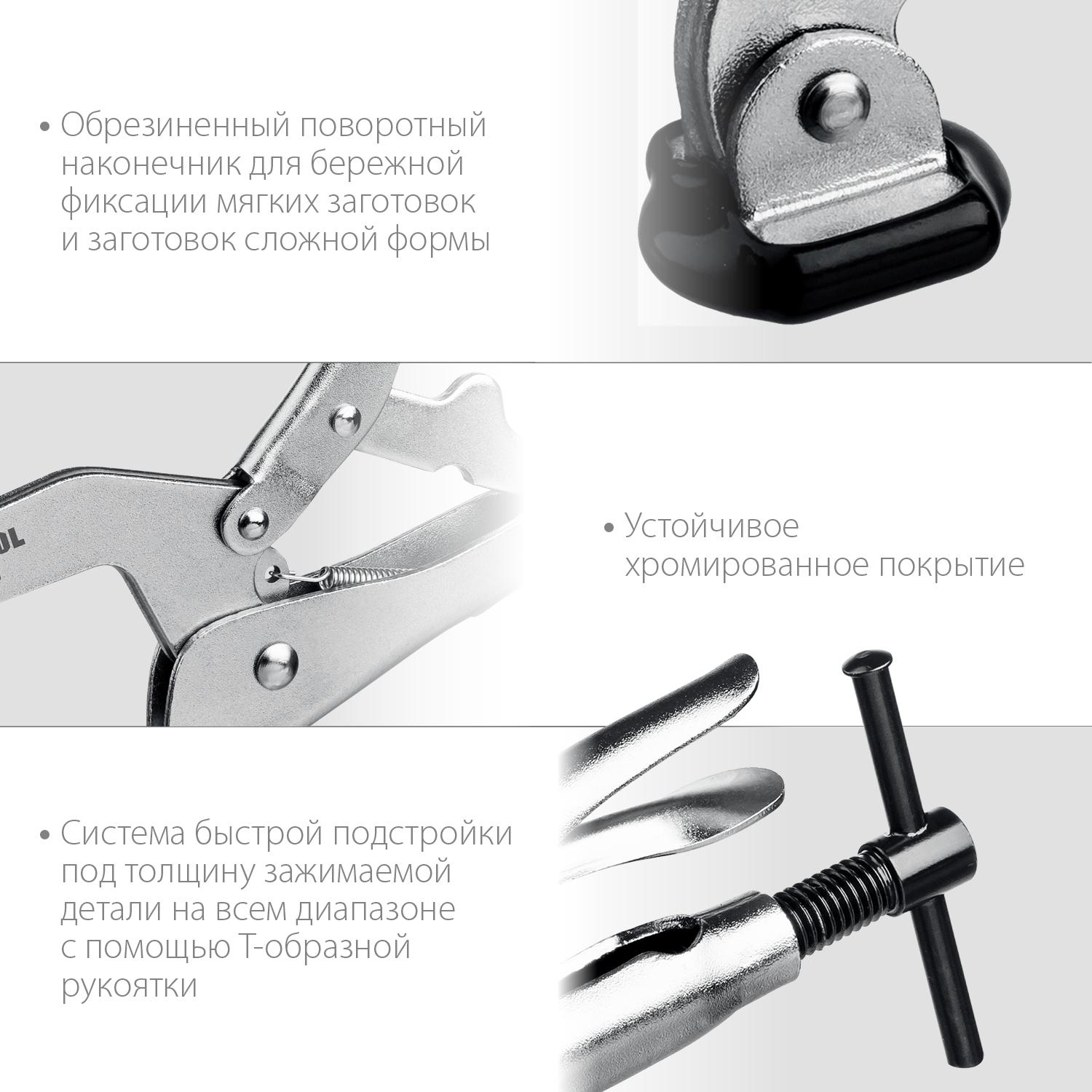 • Обрезиненный поворотный наконечник для бережной фиксации мягких заготовок и заготовок сложной формы

• Устойчивое хромированное покрытие

• Система быстрой подстройки под толщину зажимаемой детали на всем диапазоне с помощью Т-образной рукоятки