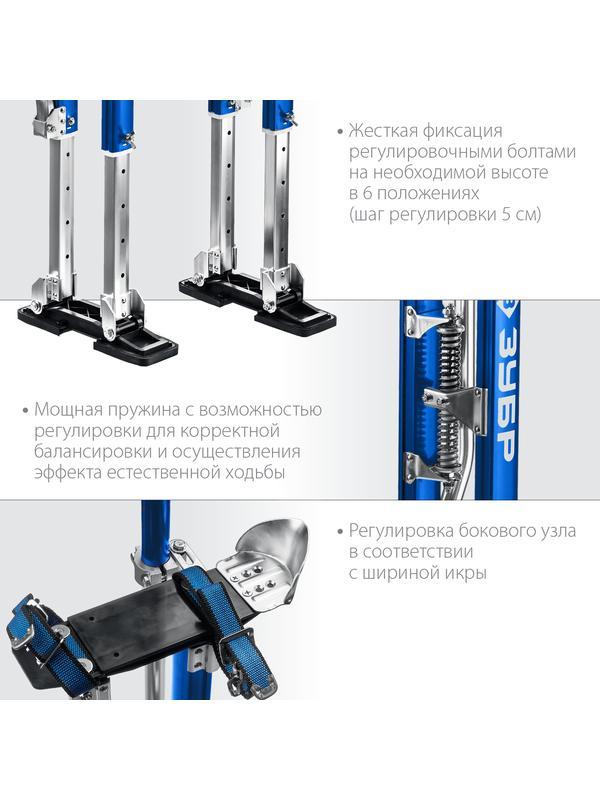 • Жесткая фиксация регулировочными болтами на необходимой высоте в 6 положениях (шаг регулировки 5 см)

ЗУБР

• Мощная пружина с возможностью регулировки для корректной балансировки и осуществления эффекта естественной ходьбы

• Регулировка бокового узла в соответствии с шириной икры