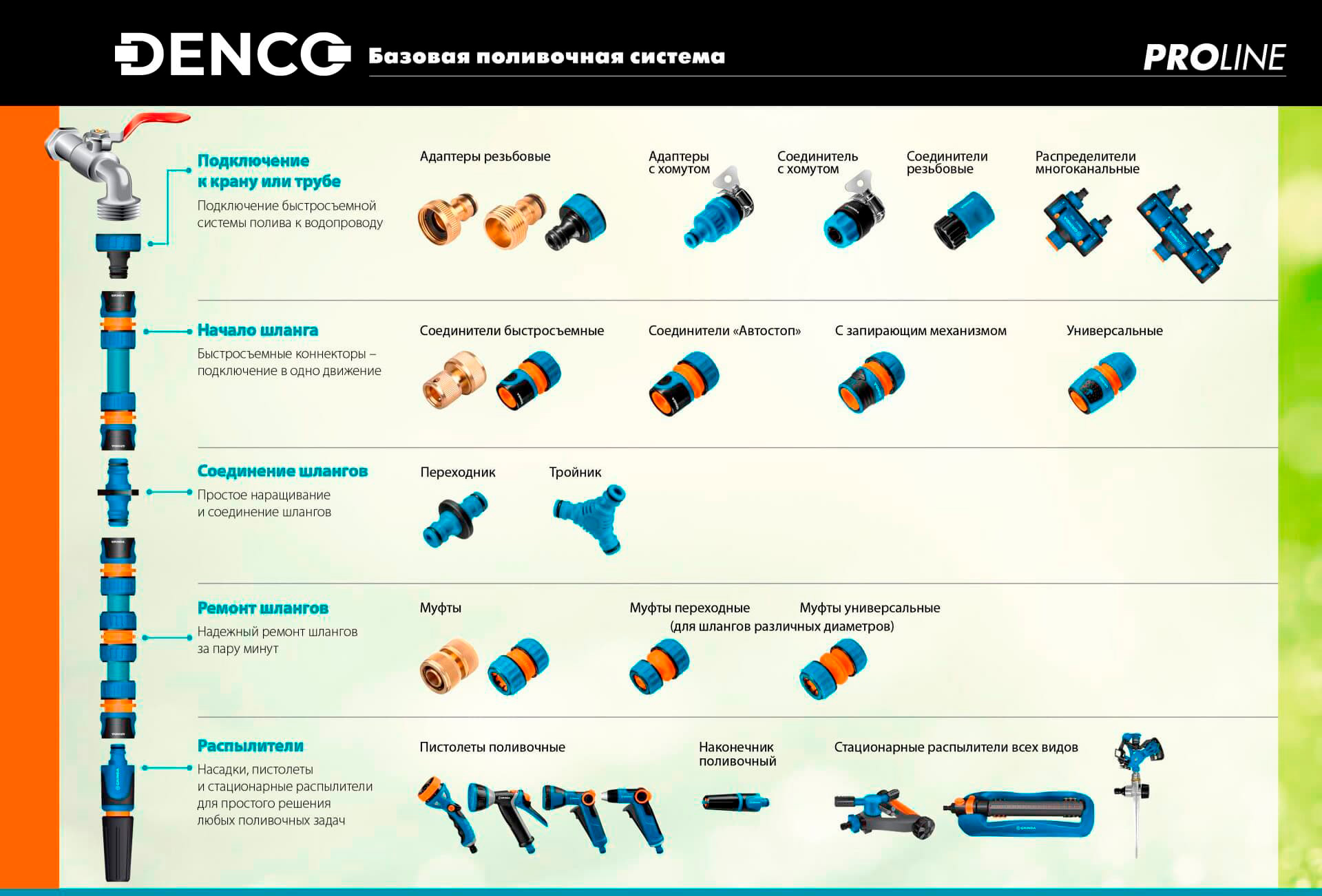 DENCO Базовая поливочная система

PROLINE

Подключение к крану или трубе
Подключение быстросъемной системы полива к водопроводу

Адаптеры резьбовые

Адаптеры с хомутом

Соединитель с хомутом

Соединители резьбовые

Распределители многоканальные

Начало шланга
Быстросъемные коннекторы – подключение в одно движение

Соединители быстросъемные

Соединители «Автостоп»

С запирающим механизмом

Универсальные

Соединение шлангов
Простое наращивание и соединение шлангов

Переходник

Тройник

Ремонт шлангов
Надежный ремонт шлангов за пару минут

Муфты

Муфты переходные

Муфты универсальные
(для шлангов различных диаметров)

Распылители
Насадки, пистолеты и стационарные распылители для простого решения любых поливочных задач

Пистолеты поливочные

Наконечник поливочный

Стационарные распылители всех видов