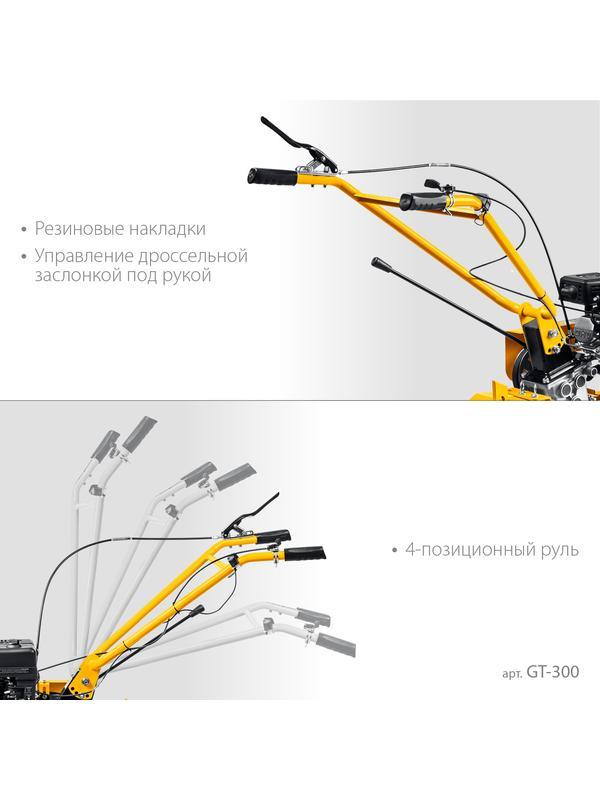 • Резиновые накладки
• Управление дроссельной заслонкой под рукой

• 4-позиционный руль

арт. GT-300