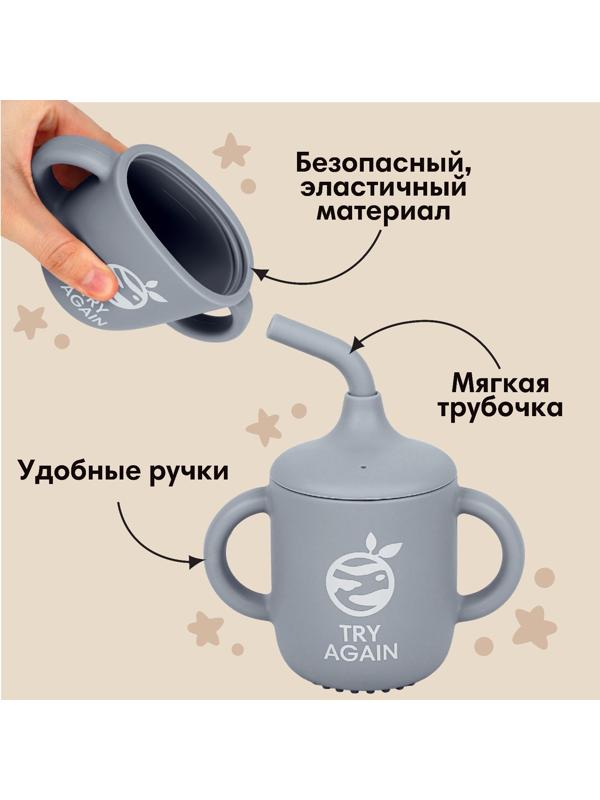 Безопасный, эластичный материал

TRY AGAIN

Мягкая трубочка

Удобные ручки

TRY AGAIN