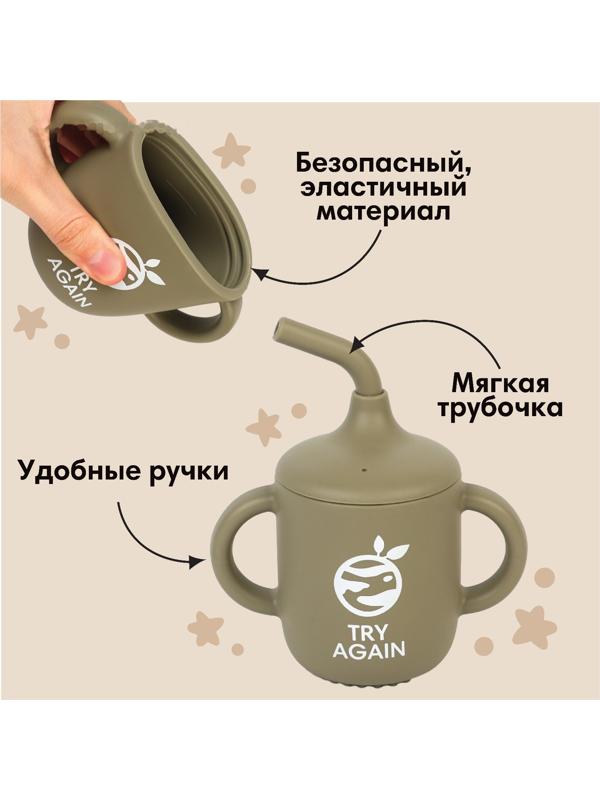 Безопасный, эластичный материал

TRY AGAIN

Мягкая трубочка

Удобные ручки

TRY AGAIN