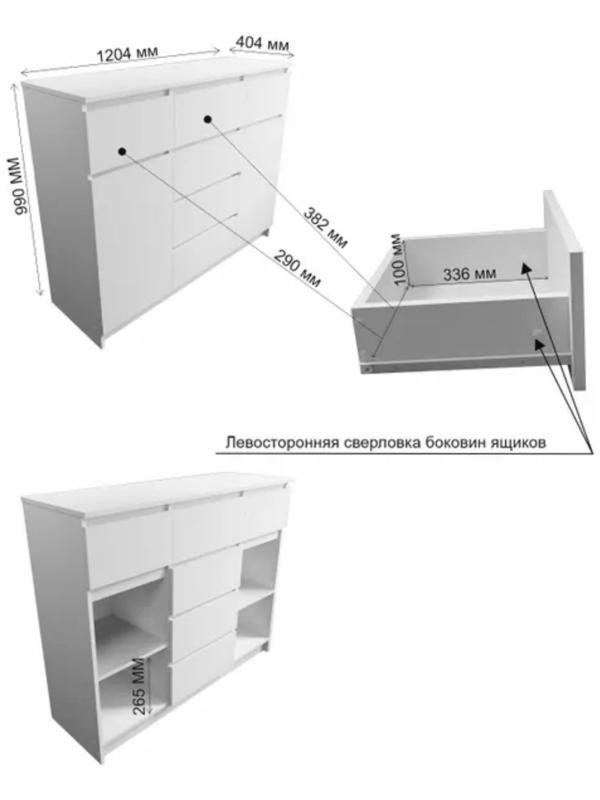 1204 мм
404 мм
990 ММ
382 мм
290 мм
100 мм
336 мм
Левосторонняя сверловка боковин ящиков
265 ММ