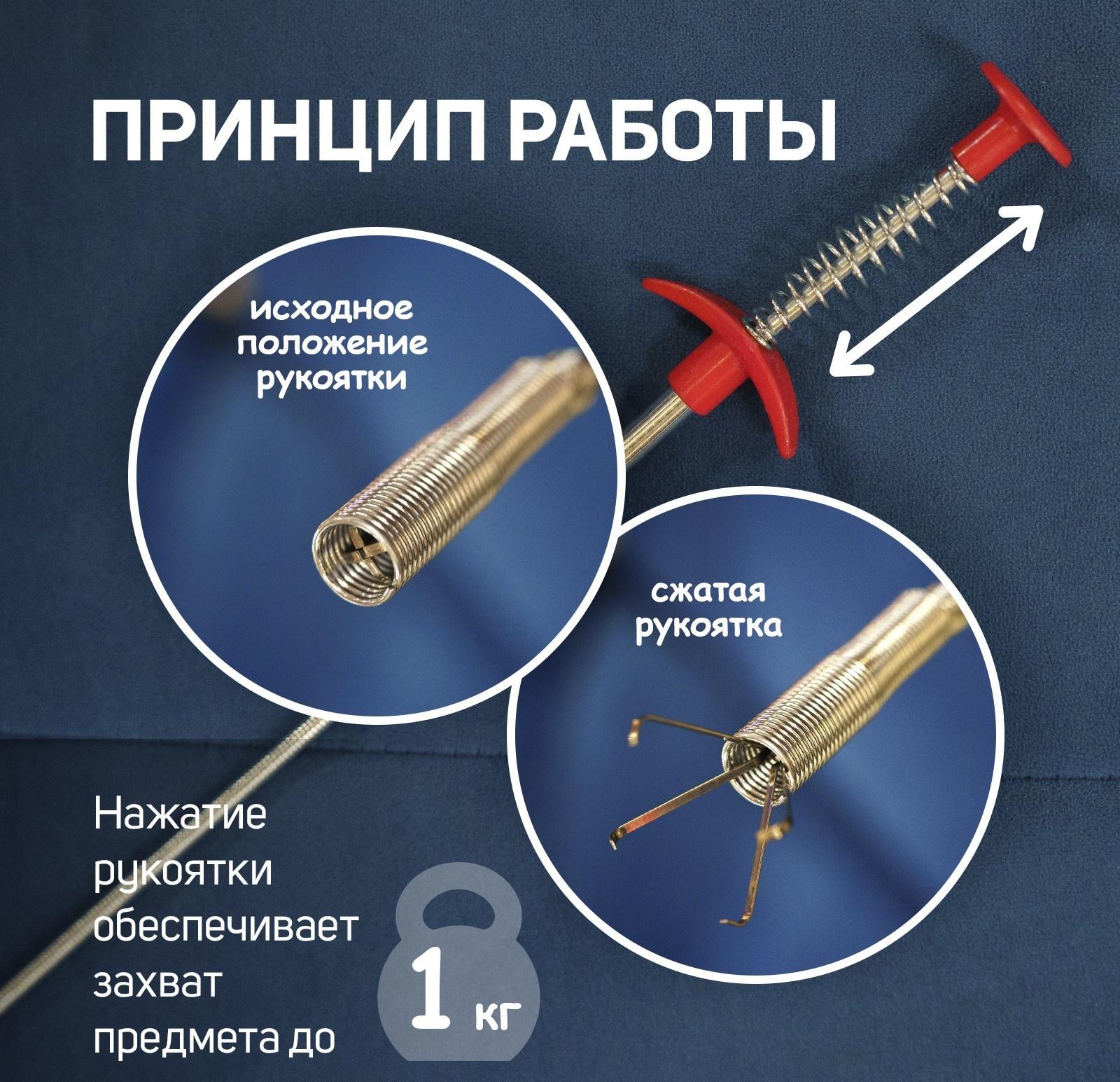 ПРИНЦИП РАБОТЫ

исходное положение рукоятки

сжатая рукоятка

Нажатие рукоятки обеспечивает захват предмета до

1 кг