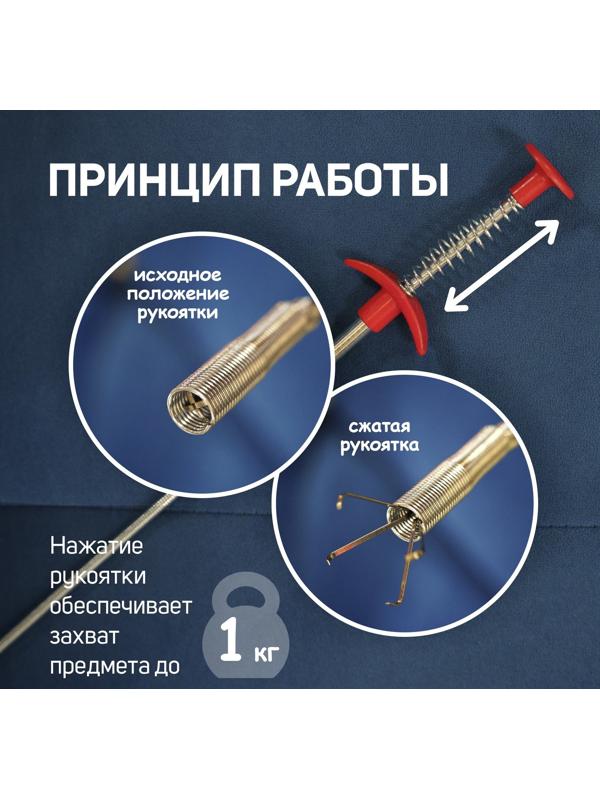 ПРИНЦИП РАБОТЫ

исходное положение рукоятки

сжатая рукоятка

Нажатие рукоятки обеспечивает захват предмета до

1 кг