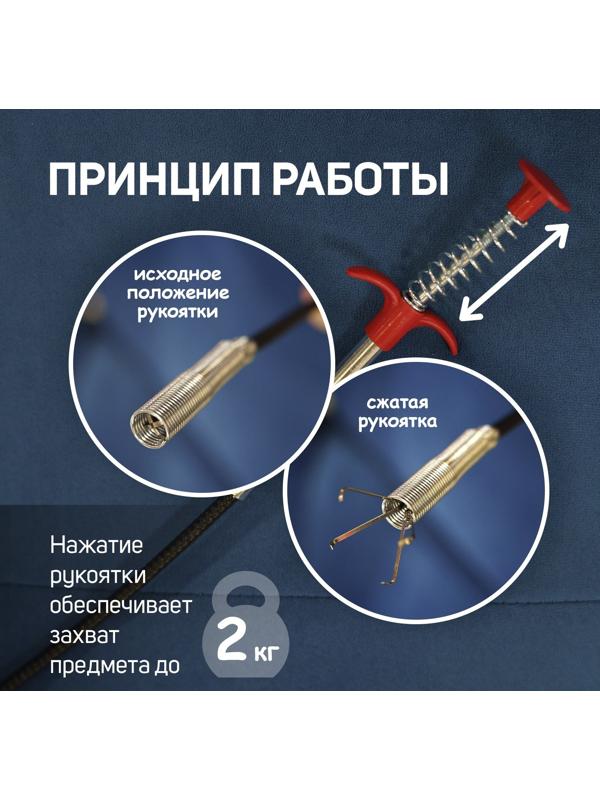 ПРИНЦИП РАБОТЫ

исходное положение рукоятки

сжатая рукоятка

Нажатие рукоятки обеспечивает захват предмета до

2 кг