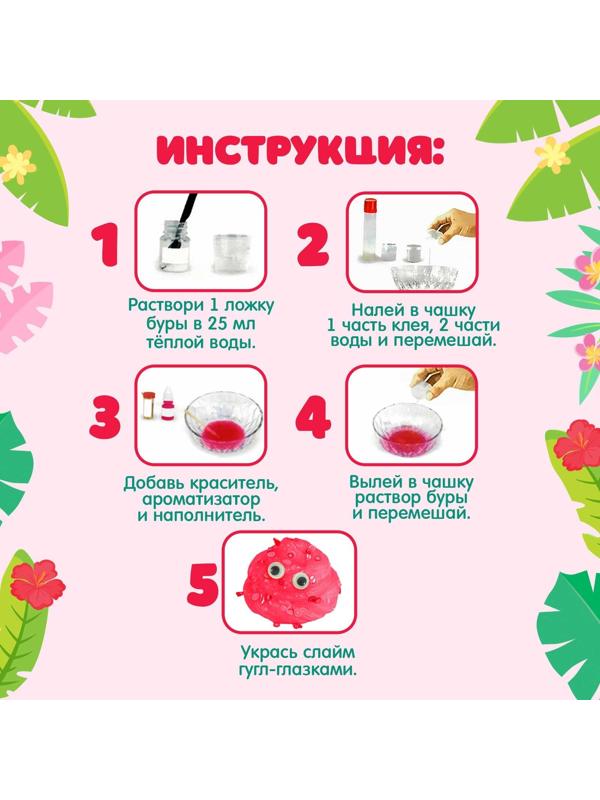 ИНСТРУКЦИЯ:

1

Раствори 1 ложку буры в 25 мл тёплой воды.

2

Налей в чашку 1 часть клея, 2 части воды и перемешай.

3

Добавь краситель, ароматизатор и наполнитель.

4

Вылей в чашку раствор буры и перемешай.

5

Укрась слайм гугл-глазками.