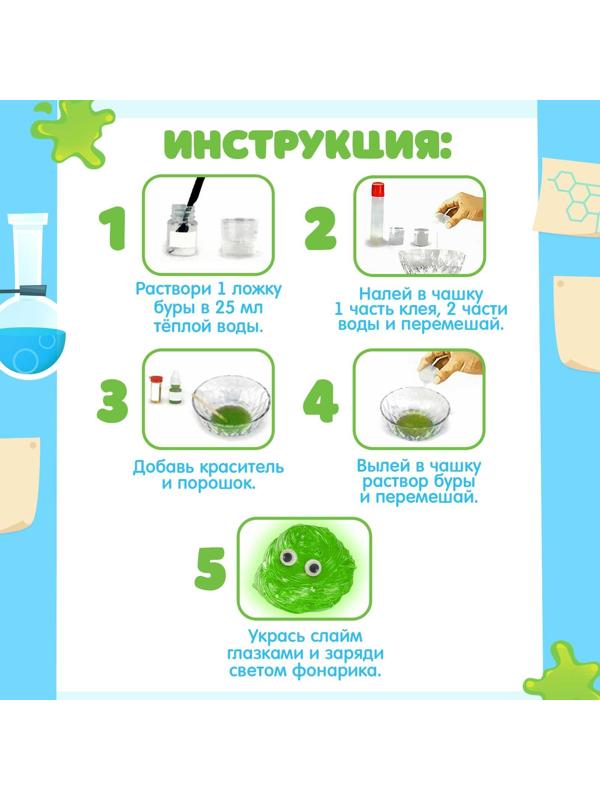 ИНСТРУКЦИЯ:

1

Раствори 1 ложку буры в 25 мл тёплой воды.

2

Налей в чашку 1 часть клея, 2 части воды и перемешай.

3

Добавь краситель и порошок.

4

Вылей в чашку раствор буры и перемешай.

5

Укрась слайм глазками и заряди светом фонарика.