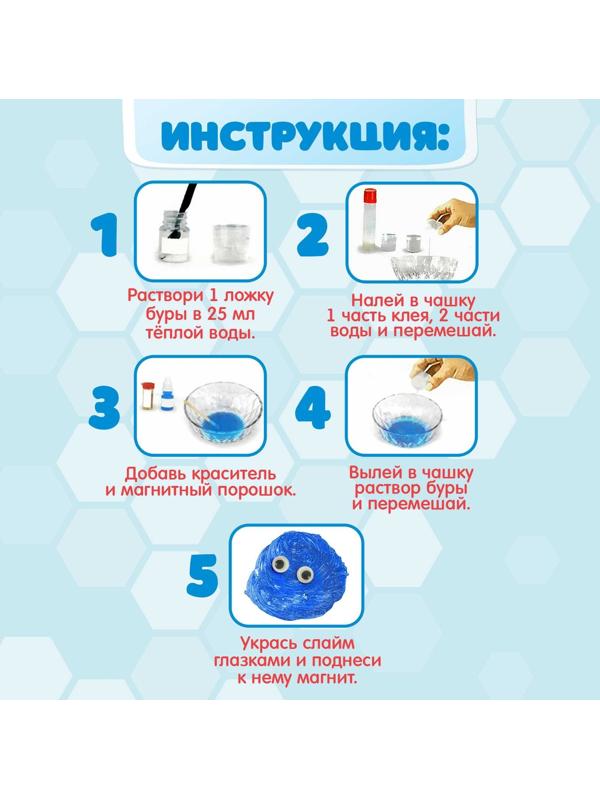 ИНСТРУКЦИЯ:

1

Раствори 1 ложку буры в 25 мл тёплой воды.

2

Налей в чашку 1 часть клея, 2 части воды и перемешай.

3

Добавь краситель и магнитный порошок.

4

Вылей в чашку раствор буры и перемешай.

5

Укрась слайм глазками и поднеси к нему магнит.