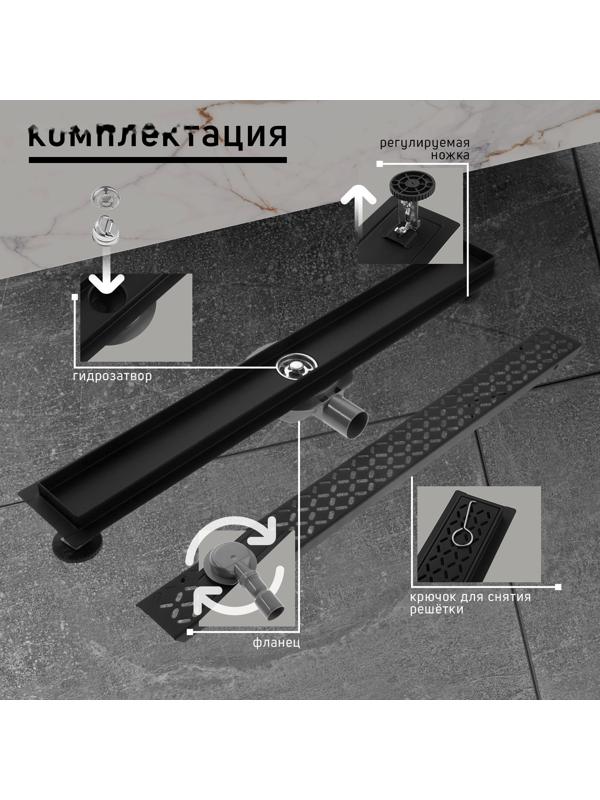 комплектация

регулируемая ножка

гидрозатвор

крючок для снятия решётки

фланец