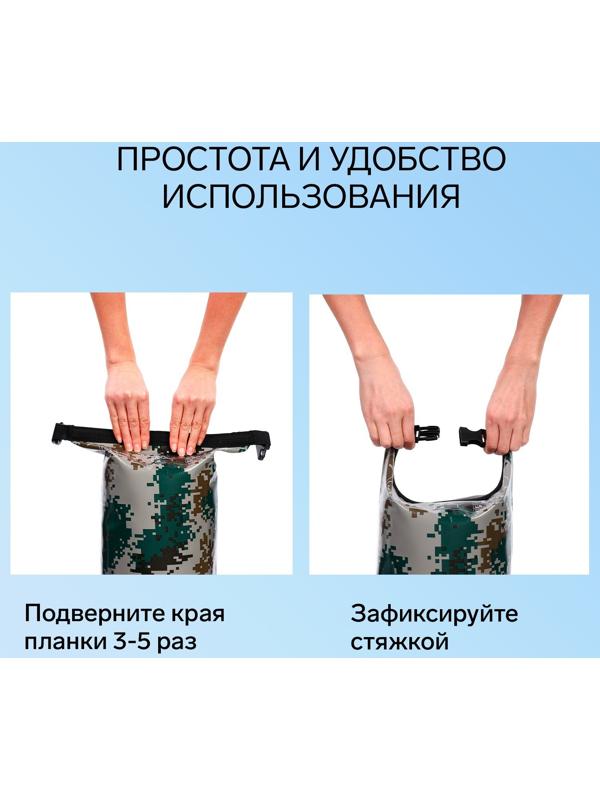 ПРОСТОТА И УДОБСТВО ИСПОЛЬЗОВАНИЯ

Подверните края планки 3-5 раз

Зафиксируйте стяжкой