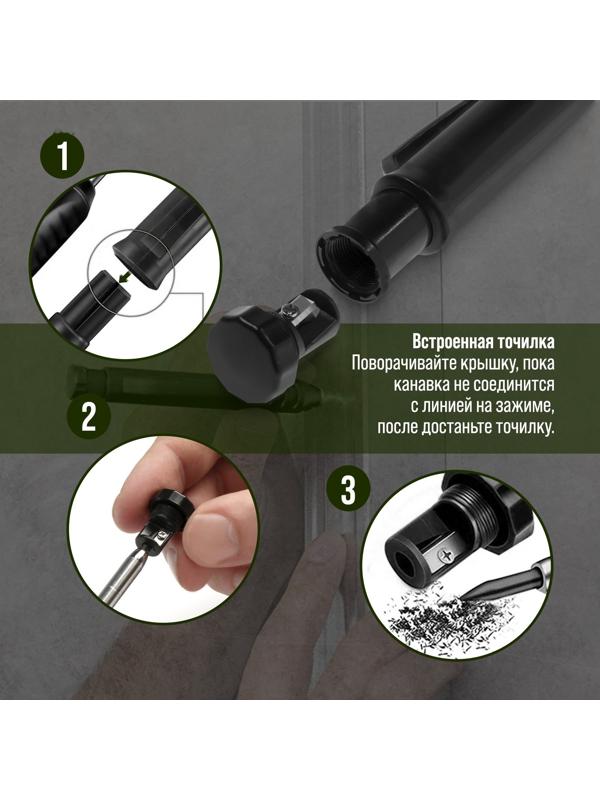 1

Встроенная точилка
Поворачивайте крышку, пока канавка не соединится с линией на зажиме, после достаньте точилку.

2

3