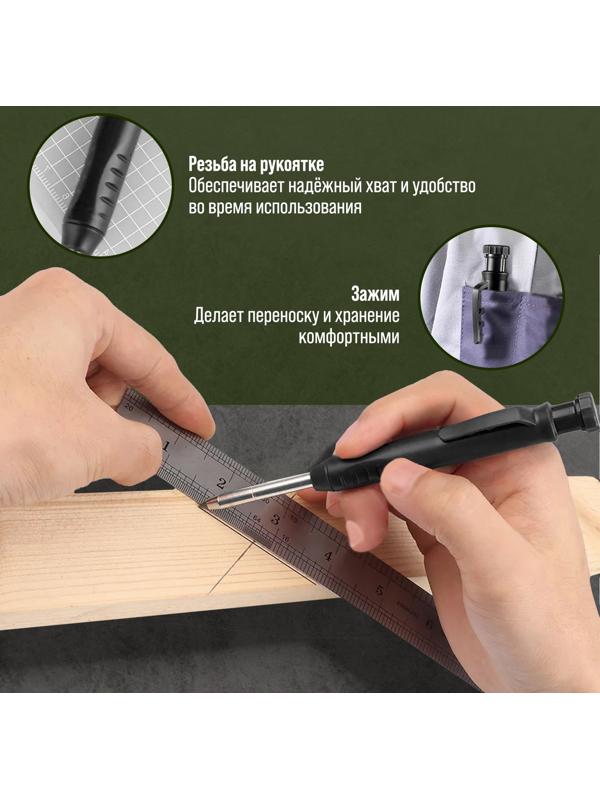 Резьба на рукоятке
Обеспечивает надёжный хват и удобство во время использования

Зажим
Делает переноску и хранение комфортными

1
2
3
4
5
6