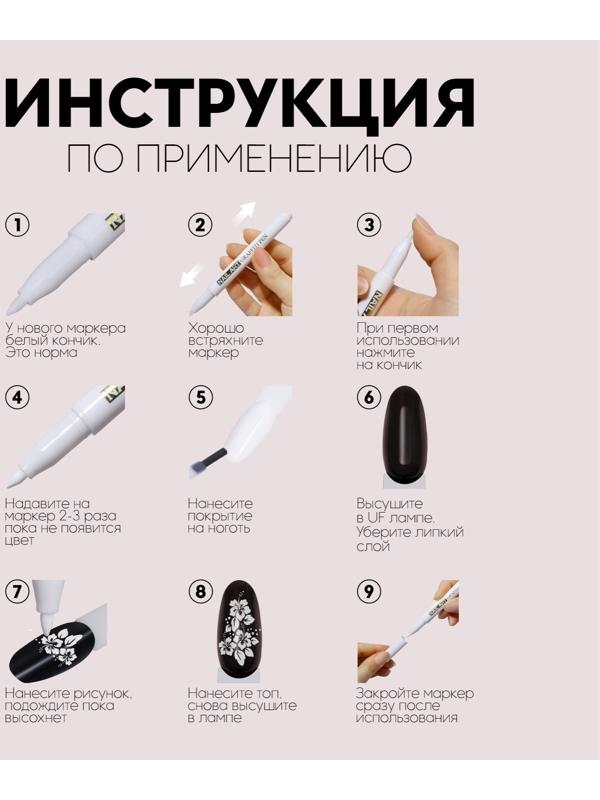 ИНСТРУКЦИЯ
ПО ПРИМЕНЕНИЮ

1
У нового маркера белый кончик. Это норма

2
NAIL ART GRAFFITI PEN
Хорошо встряхните маркер

3
При первом использовании нажмите на кончик

4
Надавите на маркер 2-3 раза пока не появится цвет

5
Нанесите покрытие на ноготь

6
Высушите в UF лампе. Уберите липкий слой

7
Нанесите рисунок, подождите пока высохнет

8
Нанесите топ, снова высушите в лампе

9
Закройте маркер сразу после использования