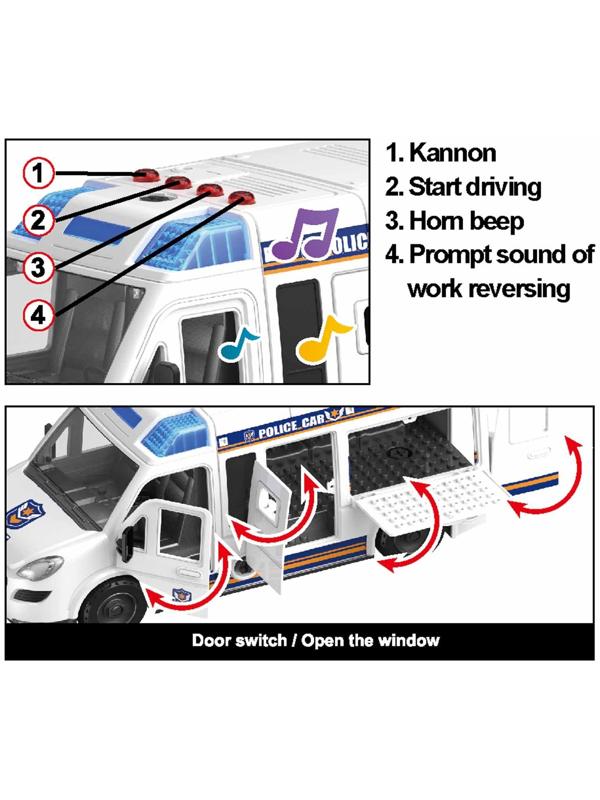 1
2
3
4
POLIC

1. Kannon
2. Start driving
3. Horn beep
4. Prompt sound of work reversing

POLICE CAR

Door switch / Open the window