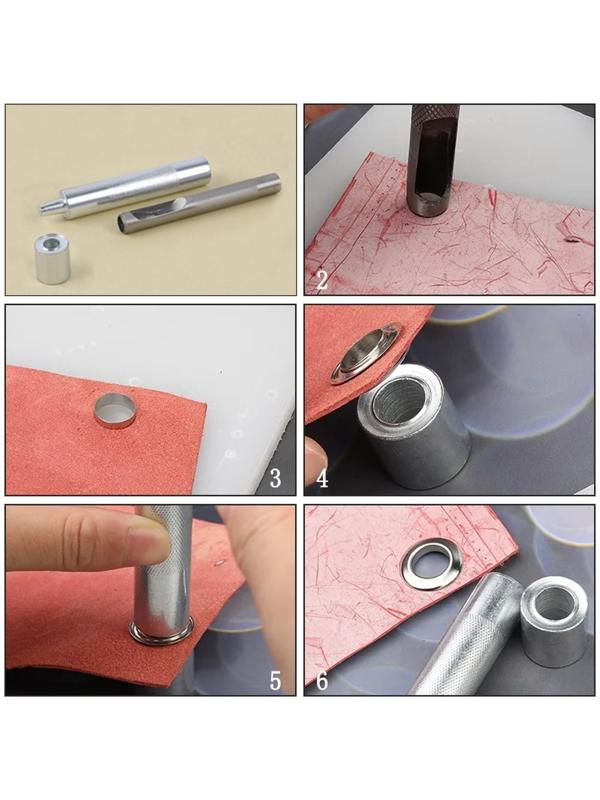 2
3
4
5
6