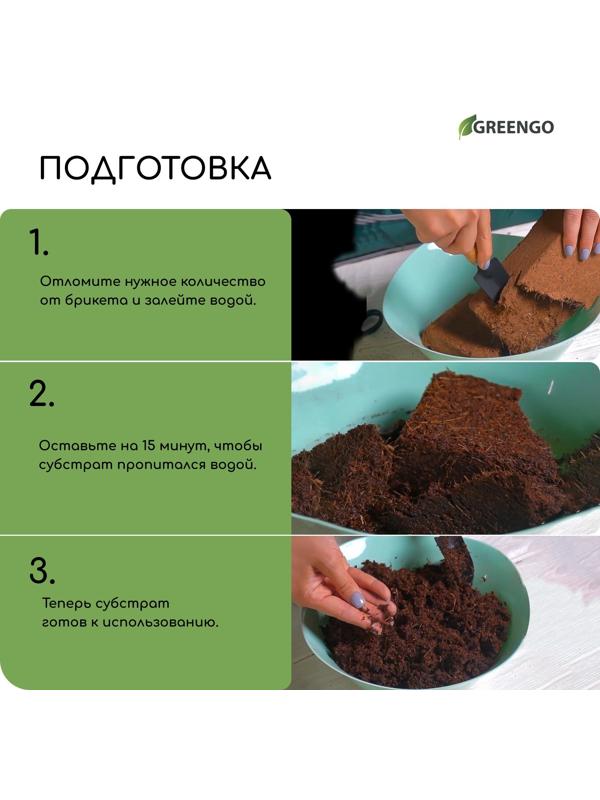 GREENGO

ПОДГОТОВКА

1.

Отломите нужное количество от брикета и залейте водой.

2.

Оставьте на 15 минут, чтобы субстрат пропитался водой.

3.

Теперь субстрат готов к использованию.