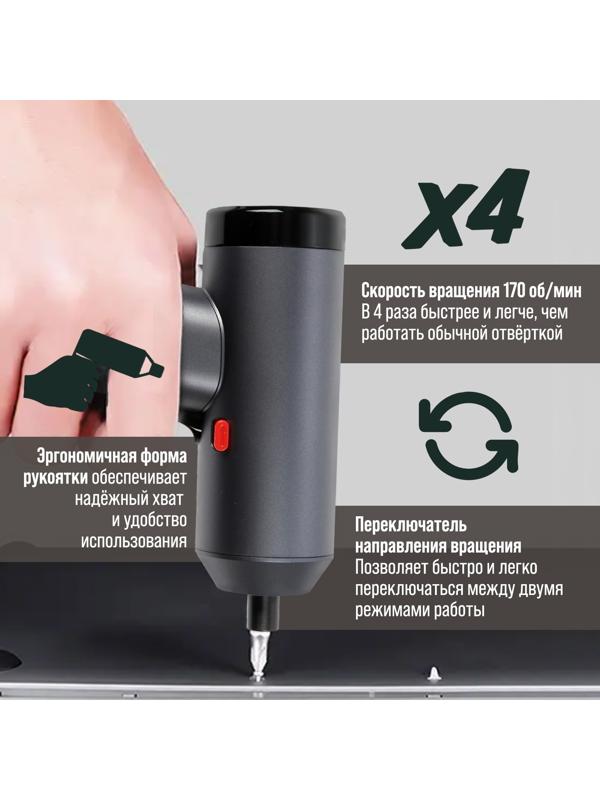 X4

Скорость вращения 170 об/мин
В 4 раза быстрее и легче, чем работать обычной отвёрткой

Эргономичная форма рукоятки обеспечивает надёжный хват и удобство использования

Переключатель направления вращения
Позволяет быстро и легко переключаться между двумя режимами работы