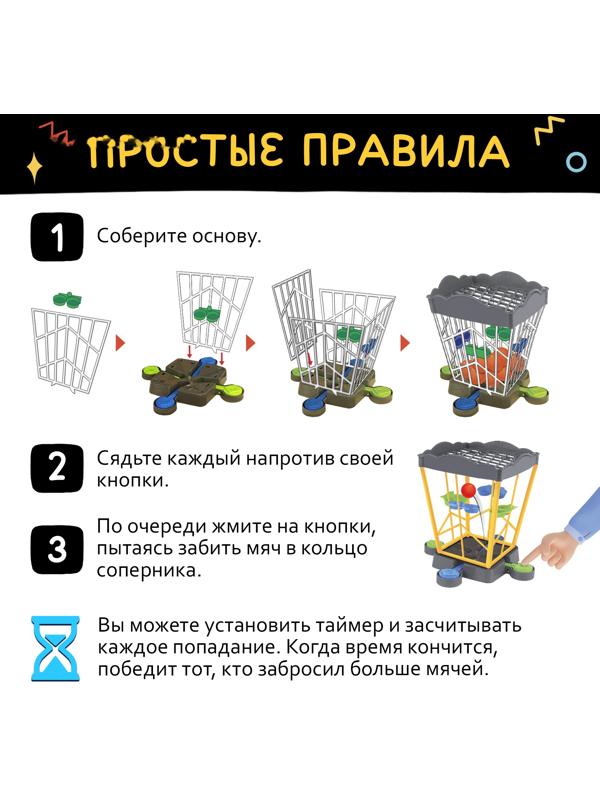 ПРОСТЫЕ ПРАВИЛА

1 Соберите основу.

2 Сядьте каждый напротив своей кнопки.

3 По очереди жмите на кнопки, пытаясь забить мяч в кольцо соперника.

Вы можете установить таймер и засчитывать каждое попадание. Когда время кончится, победит тот, кто забросил больше мячей.