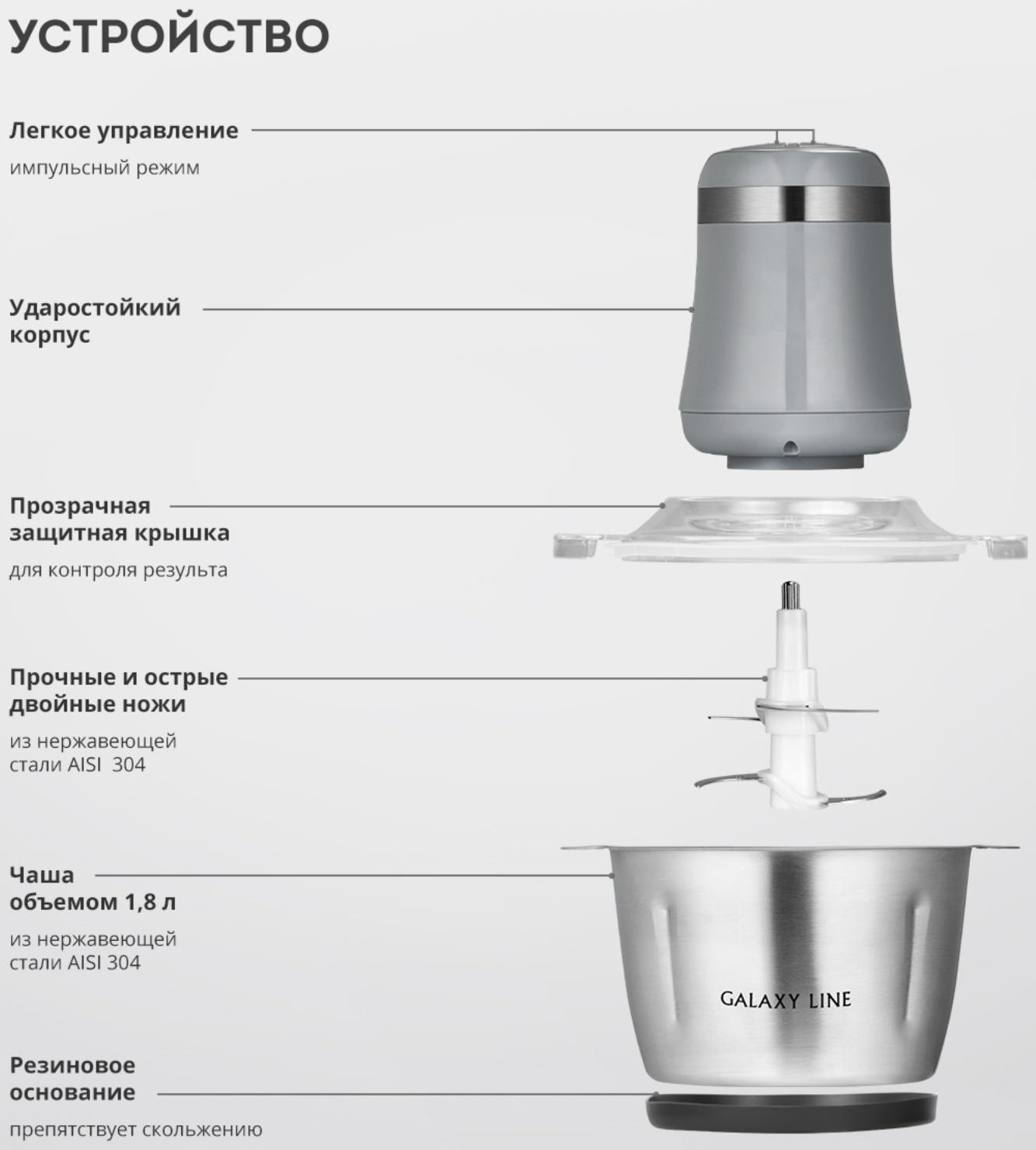 УСТРОЙСТВО

Легкое управление

импульсный режим

Ударостойкий корпус

Прозрачная защитная крышка

для контроля результа

Прочные и острые двойные ножи

из нержавеющей стали AISI  304

Чаша объемом 1,8 л

из нержавеющей стали AISI 304

GALAXY LINE

Резиновое основание

препятствует скольжению