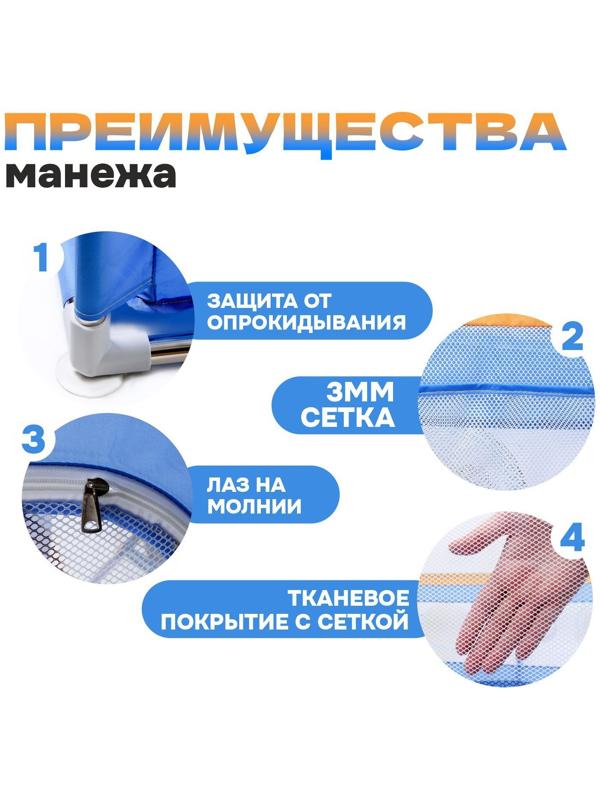 ПРЕИМУЩЕСТВА
манежа

1
ЗАЩИТА ОТ ОПРОКИДЫВАНИЯ

2
3ММ СЕТКА

3
ЛАЗ НА МОЛНИИ

4
ТКАНЕВОЕ ПОКРЫТИЕ С СЕТКОЙ