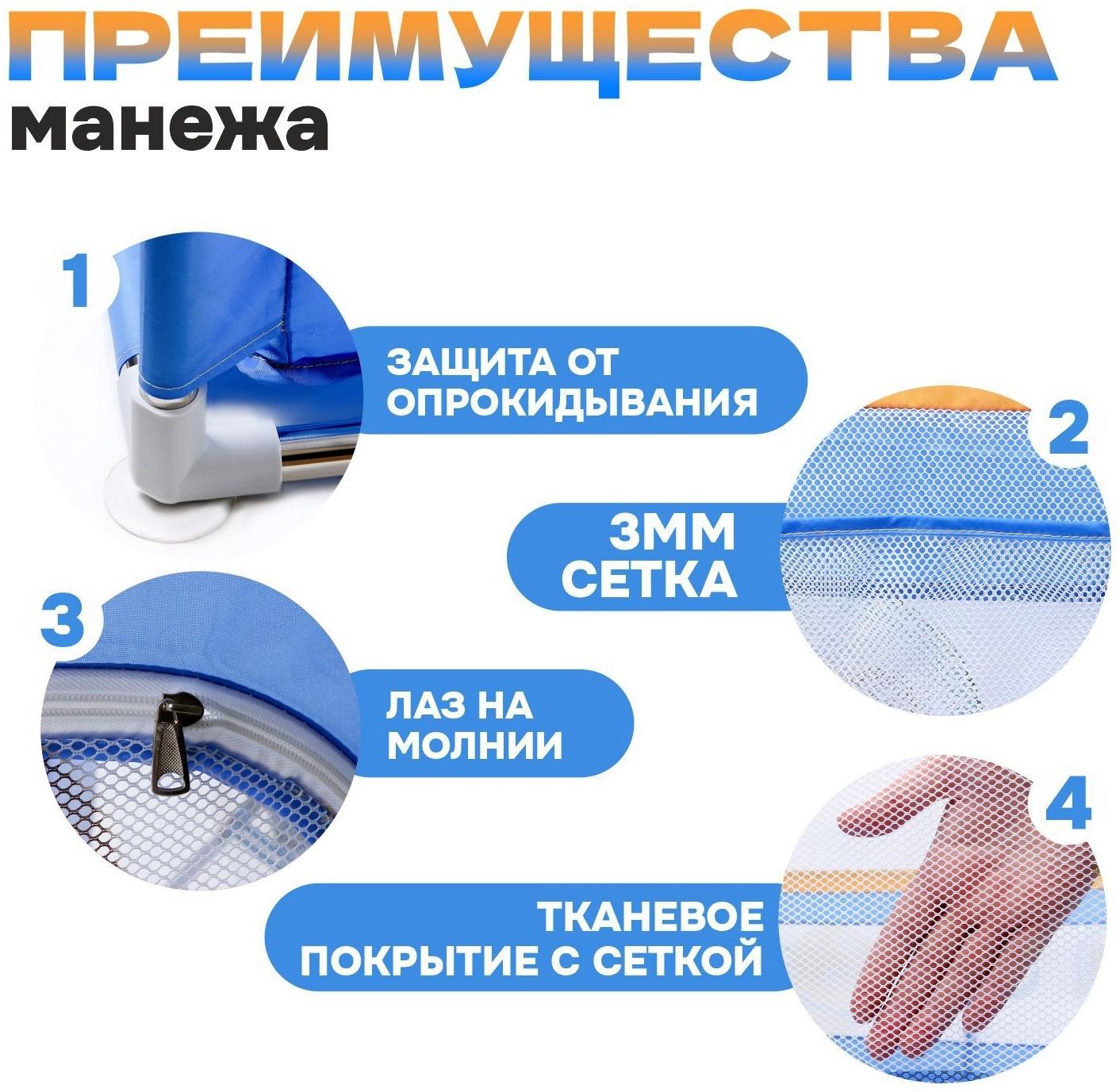 ПРЕИМУЩЕСТВА
манежа

1

ЗАЩИТА ОТ ОПРОКИДЫВАНИЯ

2

3ММ СЕТКА

3

ЛАЗ НА МОЛНИИ

4

ТКАНЕВОЕ ПОКРЫТИЕ С СЕТКОЙ