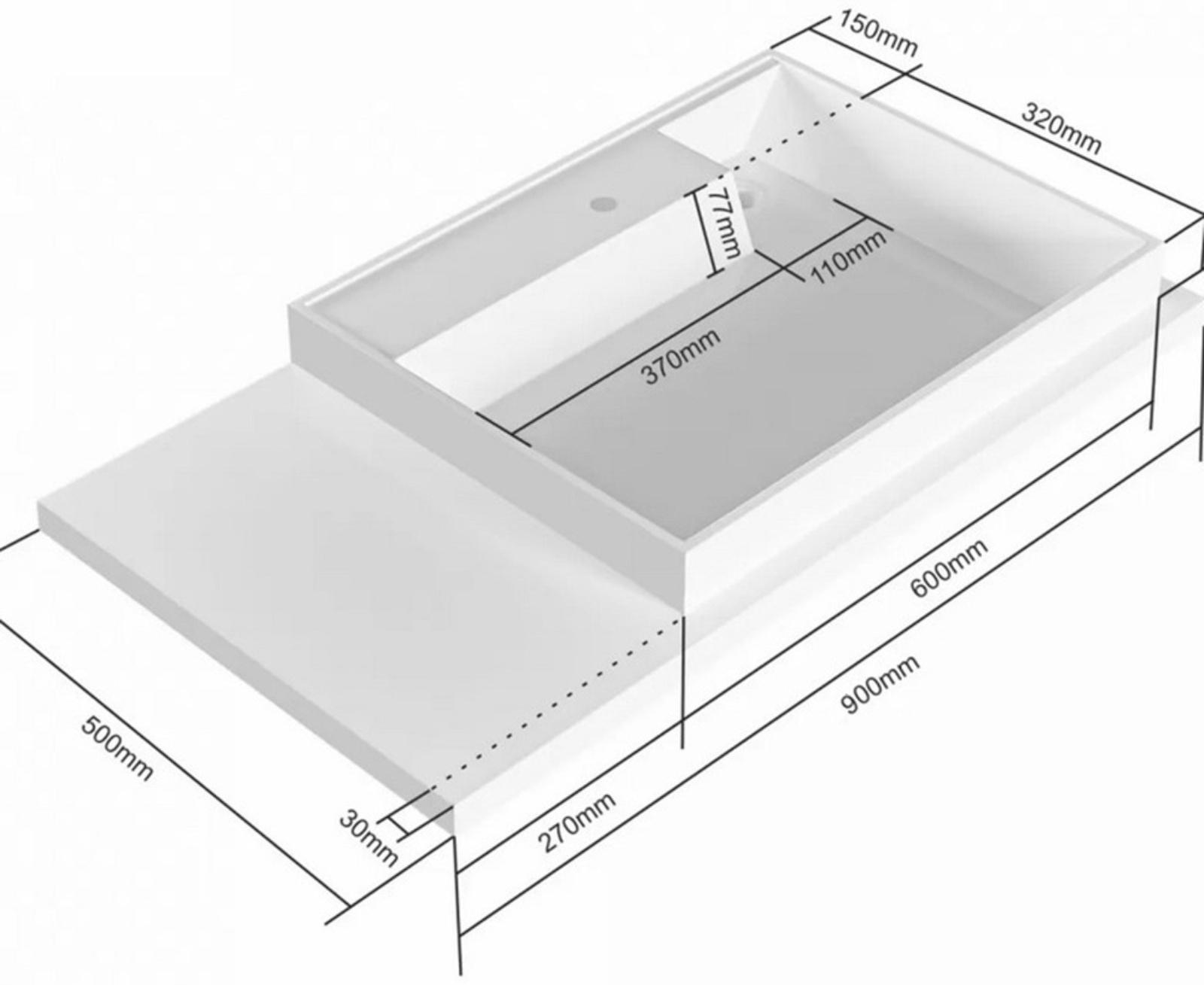 150mm
320mm
77mm
110mm
370mm
600mm
900mm
500mm
30mm
270mm