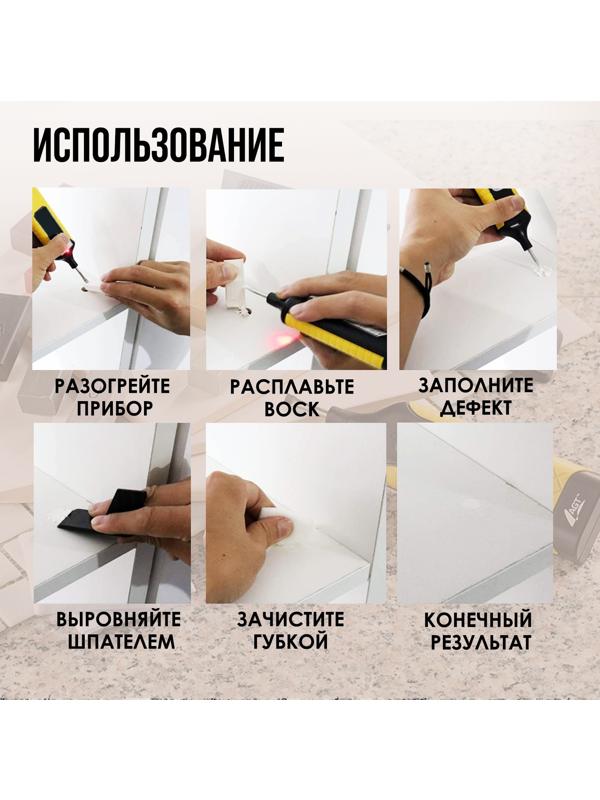 ИСПОЛЬЗОВАНИЕ

РАЗОГРЕЙТЕ ПРИБОР

РАСПЛАВЬТЕ ВОСК

ЗАПОЛНИТЕ ДЕФЕКТ

ВЫРОВНЯЙТЕ ШПАТЕЛЕМ

ЗАЧИСТИТЕ ГУБКОЙ

КОНЕЧНЫЙ РЕЗУЛЬТАТ

AGT