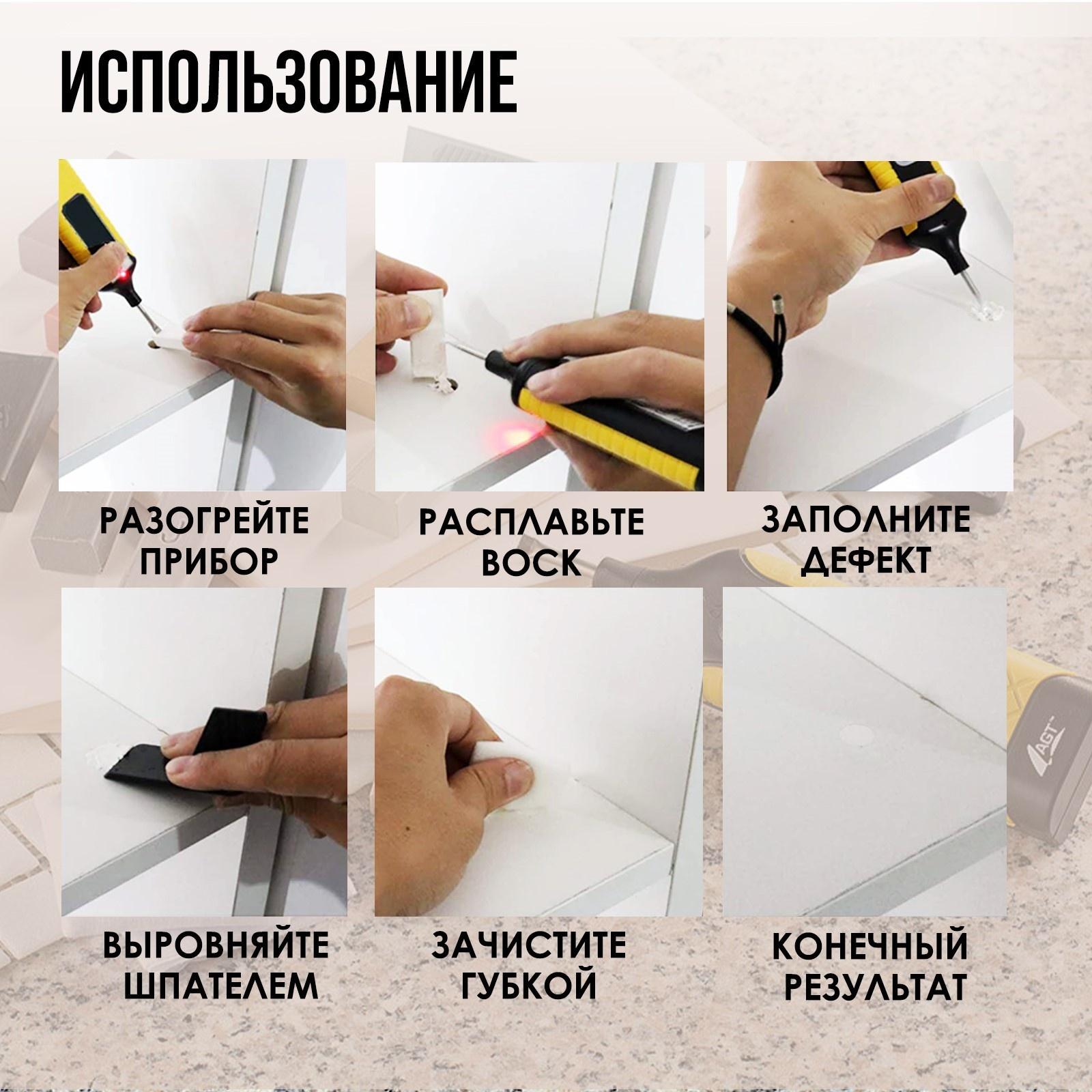 ИСПОЛЬЗОВАНИЕ

РАЗОГРЕЙТЕ ПРИБОР

РАСПЛАВЬТЕ ВОСК

ЗАПОЛНИТЕ ДЕФЕКТ

ВЫРОВНЯЙТЕ ШПАТЕЛЕМ

ЗАЧИСТИТЕ ГУБКОЙ

КОНЕЧНЫЙ РЕЗУЛЬТАТ

AGT