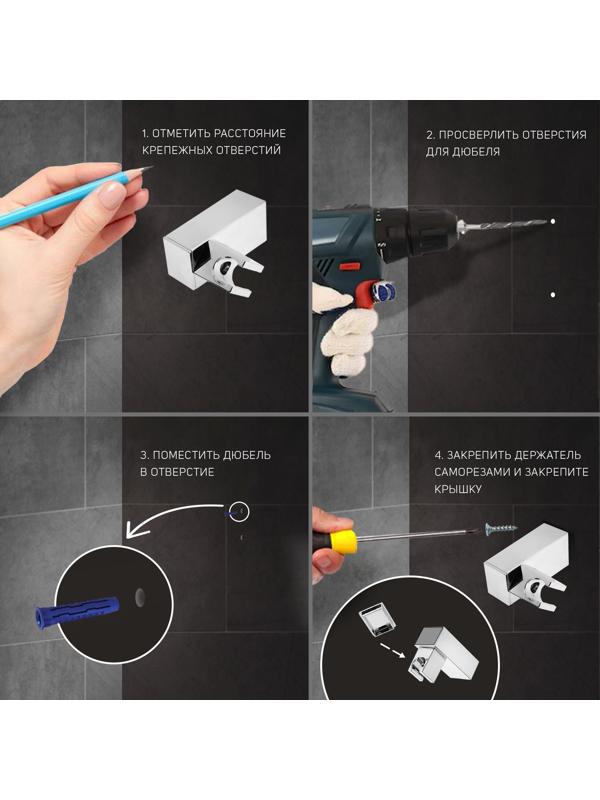 1. ОТМЕТИТЬ РАССТОЯНИЕ КРЕПЕЖНЫХ ОТВЕРСТИЙ

2. ПРОСВЕРЛИТЬ ОТВЕРСТИЯ ДЛЯ ДЮБЕЛЯ

3. ПОМЕСТИТЬ ДЮБЕЛЬ В ОТВЕРСТИЕ

4. ЗАКРЕПИТЬ ДЕРЖАТЕЛЬ САМОРЕЗАМИ И ЗАКРЕПИТЕ КРЫШКУ