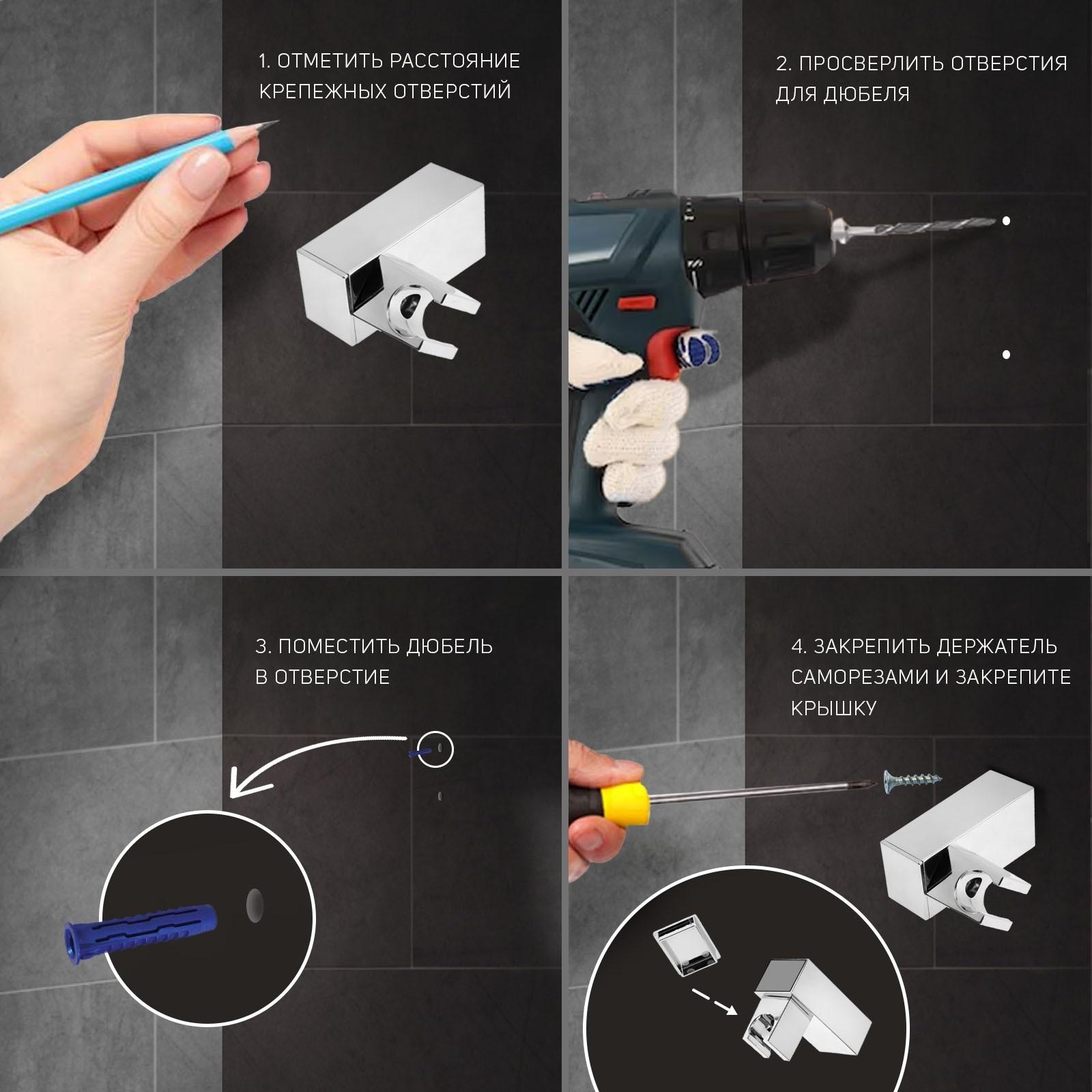 1. ОТМЕТИТЬ РАССТОЯНИЕ КРЕПЕЖНЫХ ОТВЕРСТИЙ

2. ПРОСВЕРЛИТЬ ОТВЕРСТИЯ ДЛЯ ДЮБЕЛЯ

3. ПОМЕСТИТЬ ДЮБЕЛЬ В ОТВЕРСТИЕ

4. ЗАКРЕПИТЬ ДЕРЖАТЕЛЬ САМОРЕЗАМИ И ЗАКРЕПИТЕ КРЫШКУ