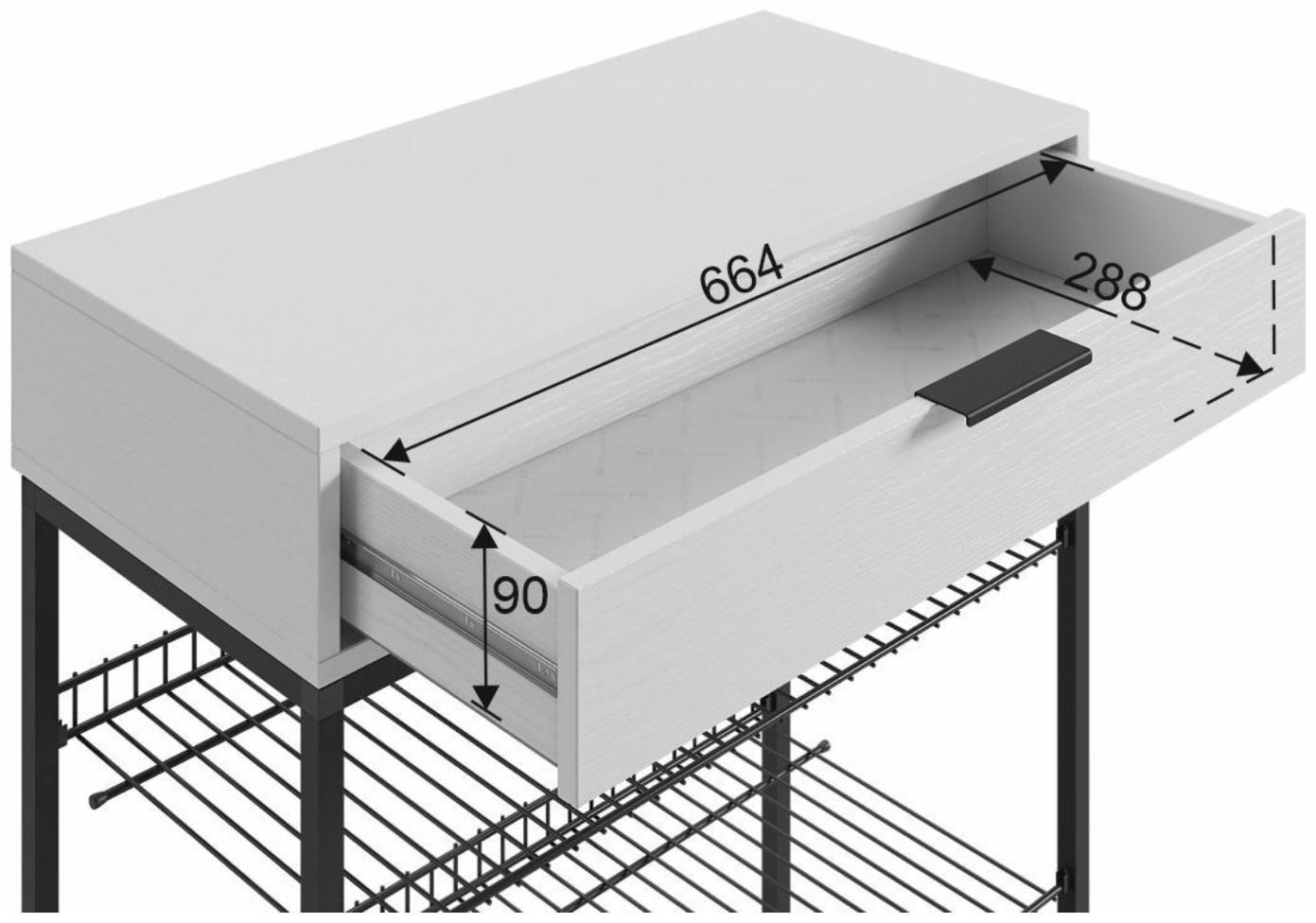 664
288
90