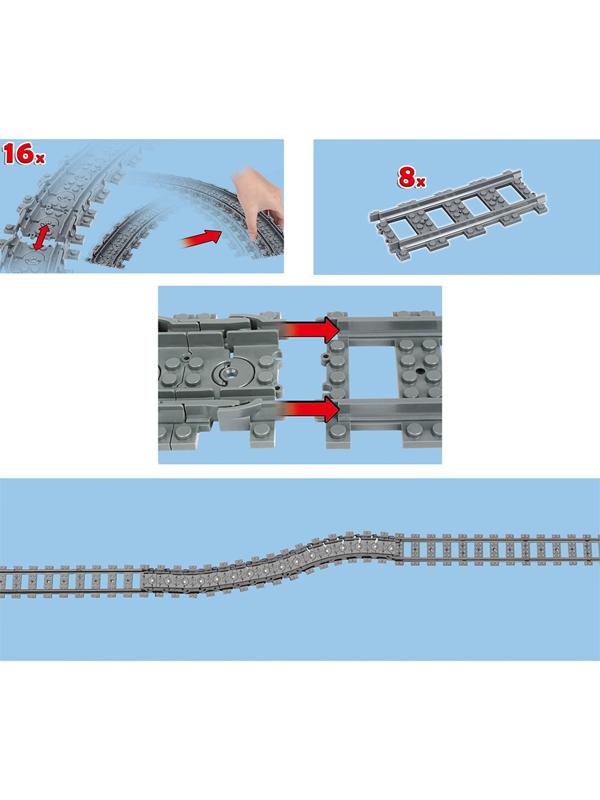 16x

8x