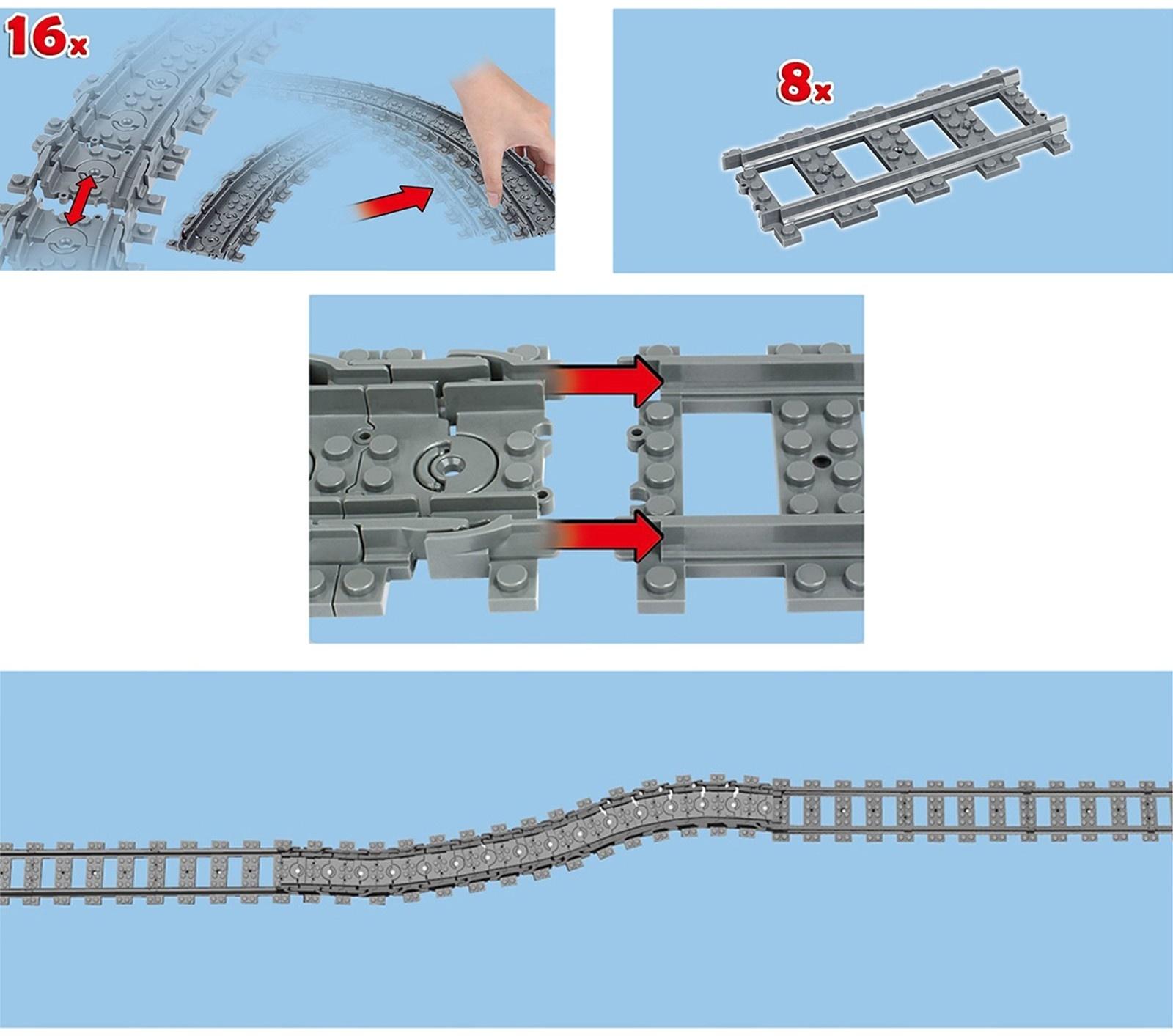 16x

8x