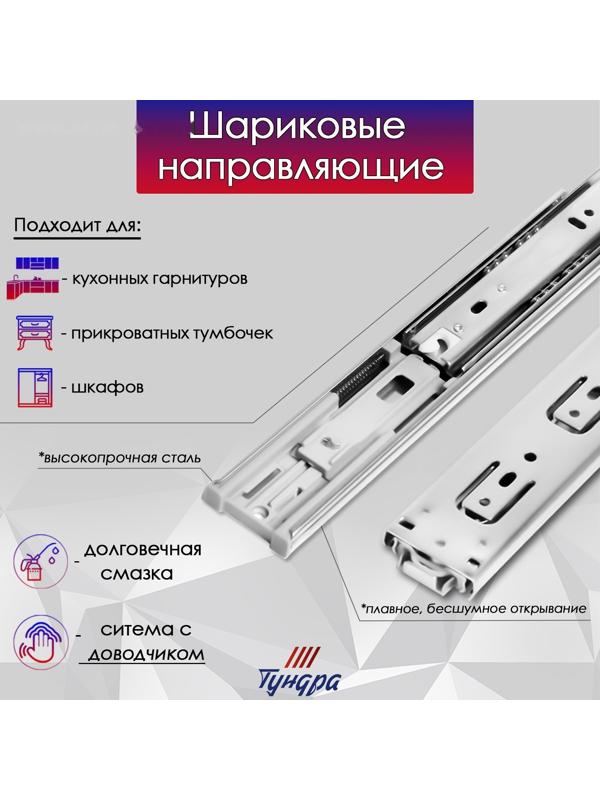 Шариковые направляющие

Подходит для:

- кухонных гарнитуров

- прикроватных тумбочек

- шкафов

*высокопрочная сталь

- долговечная смазка

- ситема с доводчиком

*плавное, бесшумное открывание

Тундра