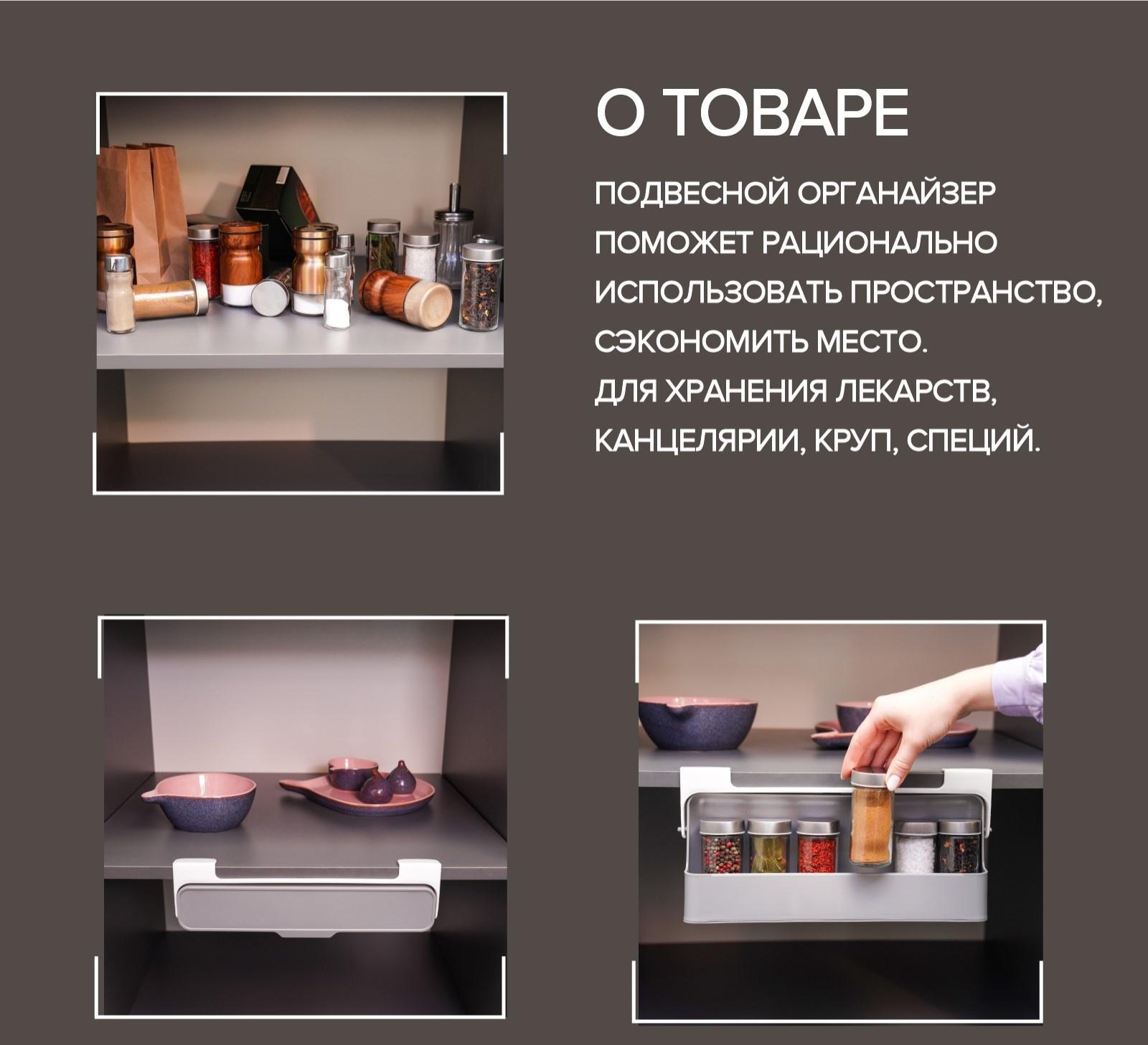 О ТОВАРЕ

ПОДВЕСНОЙ ОРГАНАЙЗЕР ПОМОЖЕТ РАЦИОНАЛЬНО ИСПОЛЬЗОВАТЬ ПРОСТРАНСТВО, СЭКОНОМИТЬ МЕСТО.
ДЛЯ ХРАНЕНИЯ ЛЕКАРСТВ, КАНЦЕЛЯРИИ, КРУП, СПЕЦИЙ.