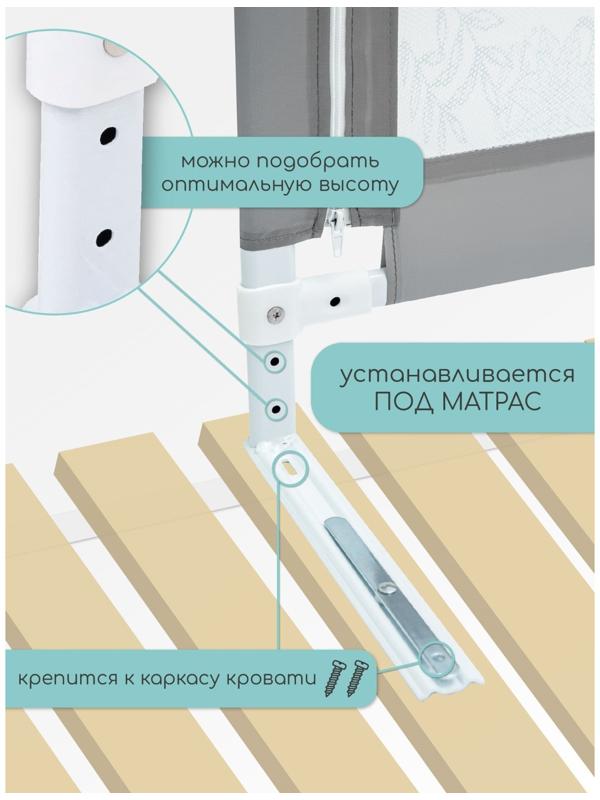 можно подобрать оптимальную высоту

устанавливается
ПОД МАТРАС

крепится к каркасу кровати