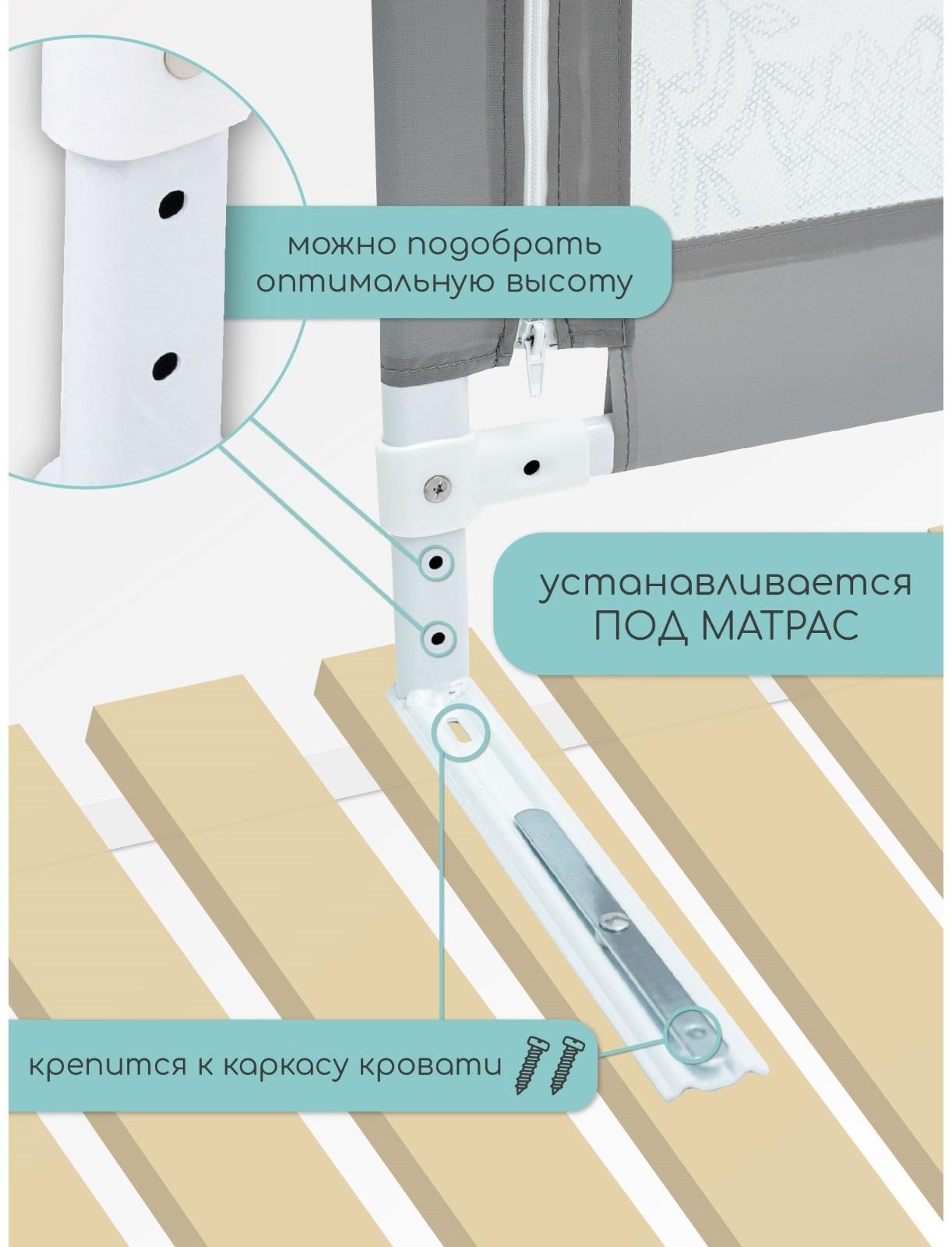 можно подобрать оптимальную высоту

устанавливается ПОД МАТРАС

крепится к каркасу кровати