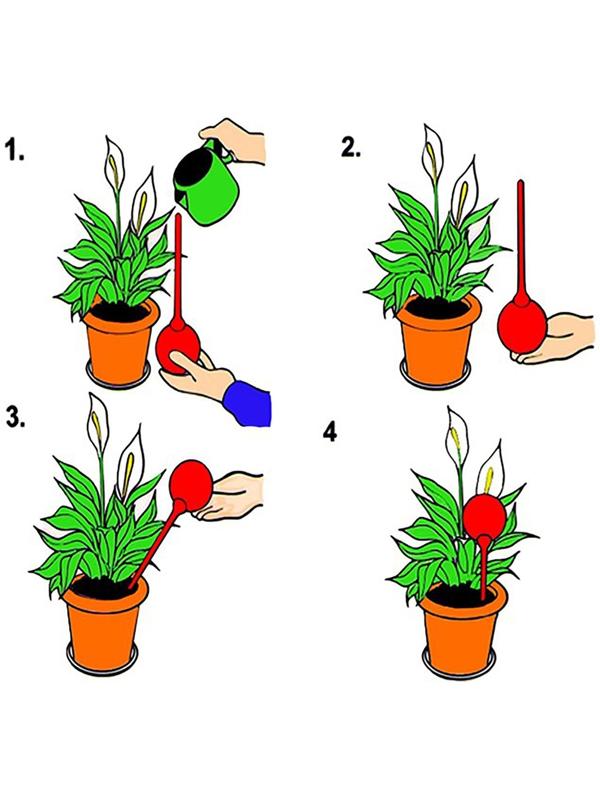 1.

2.

3.

4