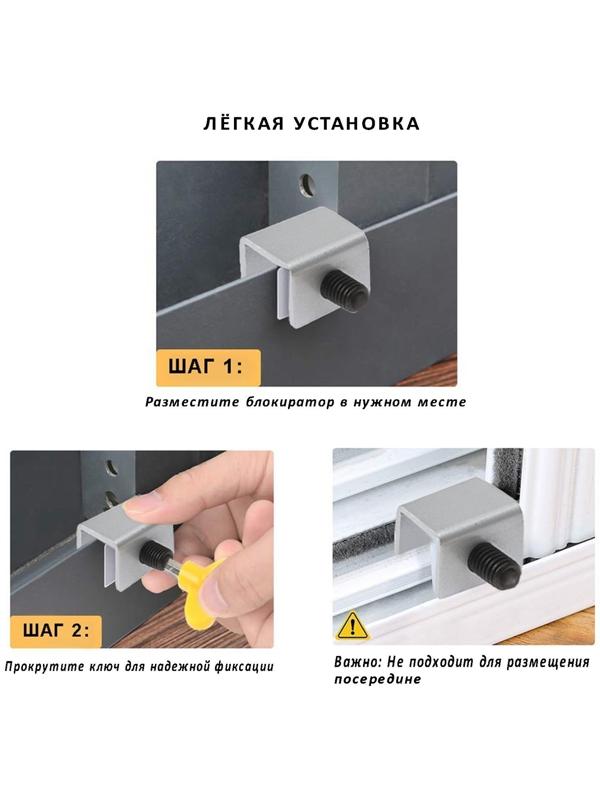 ЛЁГКАЯ УСТАНОВКА

ШАГ 1:

Разместите блокиратор в нужном месте

ШАГ 2:

Прокрутите ключ для надежной фиксации

Важно: Не подходит для размещения посередине