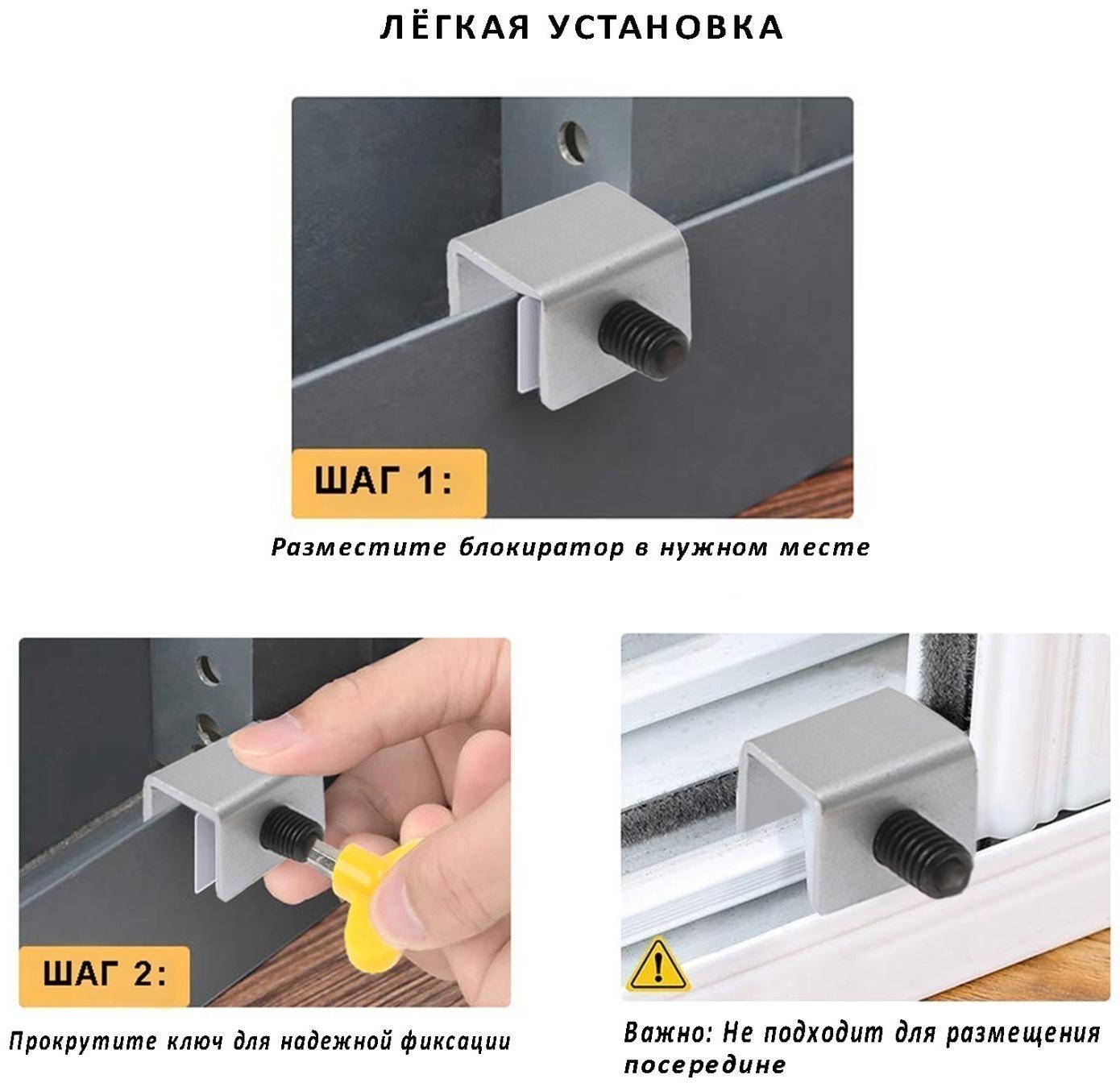 ЛЁГКАЯ УСТАНОВКА

ШАГ 1:

Разместите блокиратор в нужном месте

ШАГ 2:

Прокрутите ключ для надежной фиксации

Важно: Не подходит для размещения посередине