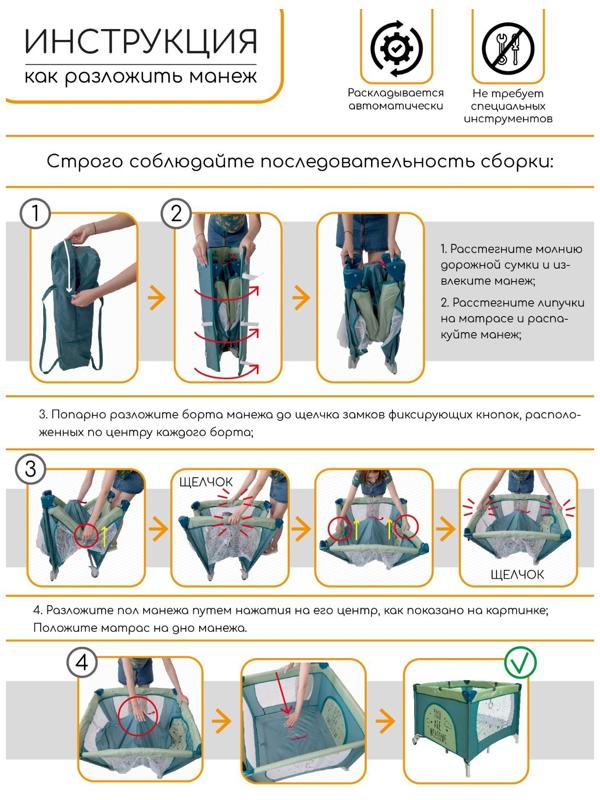 ИНСТРУКЦИЯ
как разложить манеж

Раскладывается автоматически

Не требует специальных инструментов

Строго соблюдайте последовательность сборки:

1

2

1. Расстегните молнию дорожной сумки и извлеките манеж;

2. Расстегните липучки на матрасе и распакуйте манеж;

3. Попарно разложите борта манежа до щелчка замков фиксирующих кнопок, расположенных по центру каждого борта;

3

ЩЕЛЧОК

ЩЕЛЧОК

4. Разложите пол манежа путем нажатия на его центр, как показано на картинке;
Положите матрас на дно манежа.

4