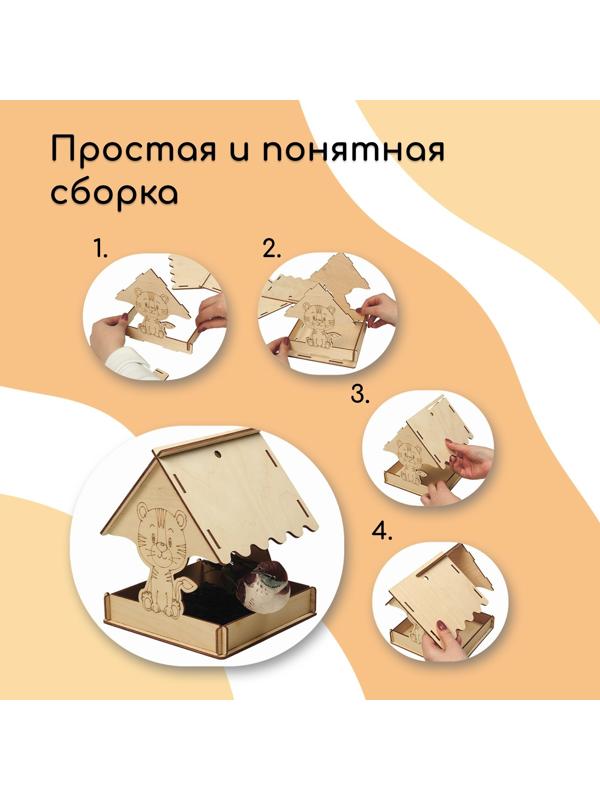 Простая и понятная сборка

1.

2.

3.

4.