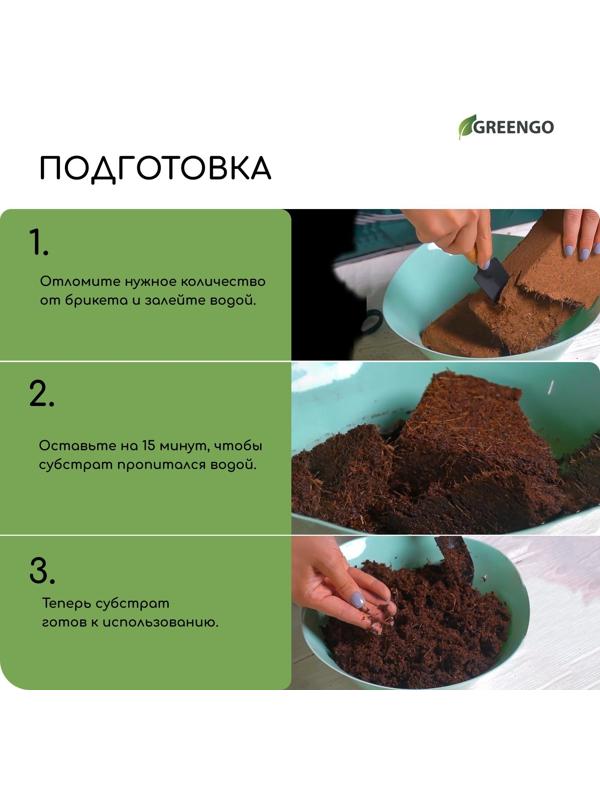 GREENGO

ПОДГОТОВКА

1.

Отломите нужное количество от брикета и залейте водой.

2.

Оставьте на 15 минут, чтобы субстрат пропитался водой.

3.

Теперь субстрат готов к использованию.