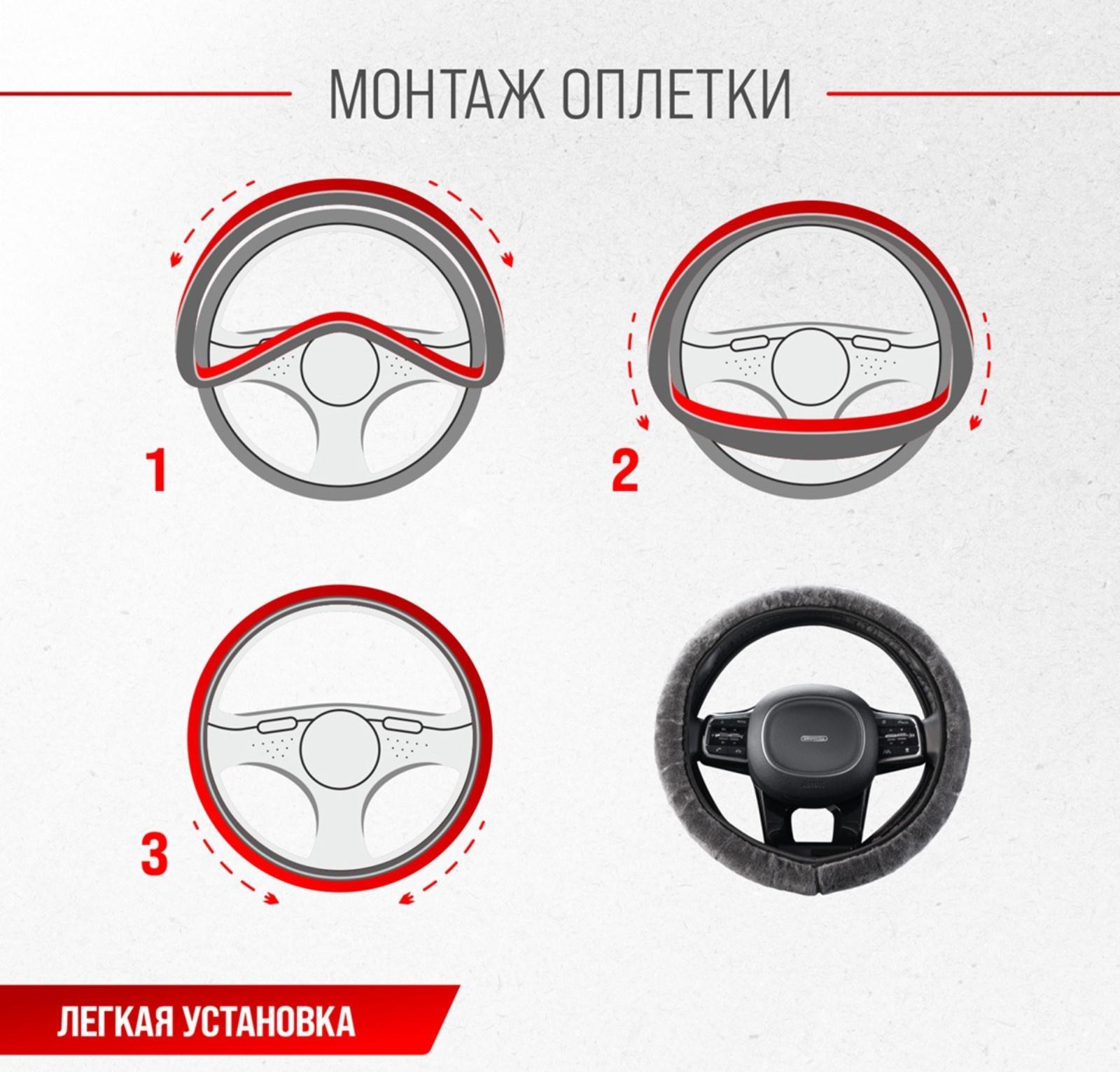 МОНТАЖ ОПЛЕТКИ

1

2

3

ЛЕГКАЯ УСТАНОВКА