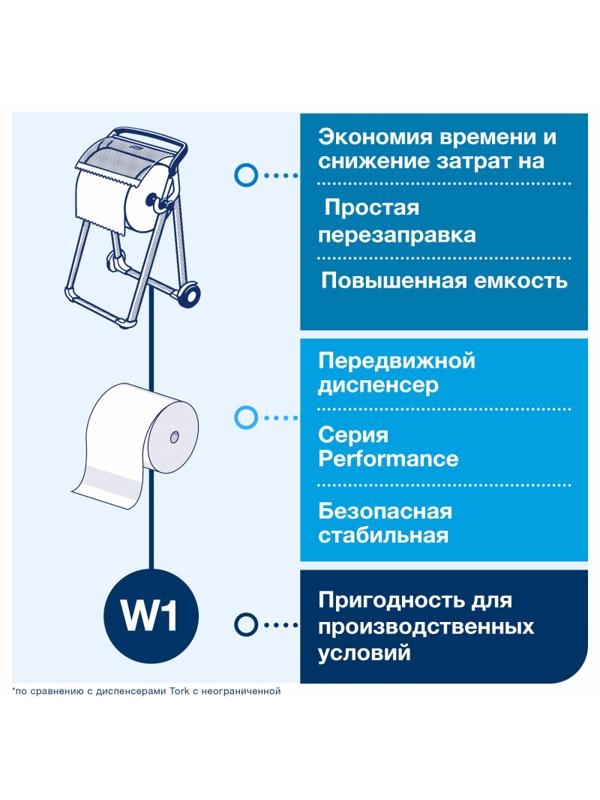 Экономия времени и снижение затрат на

Простая перезаправка

Повышенная емкость

Передвижной диспенсер

Серия Performance

Безопасная стабильная

W1

Пригодность для производственных условий

*по сравнению с диспенсерами Tork с неограниченной